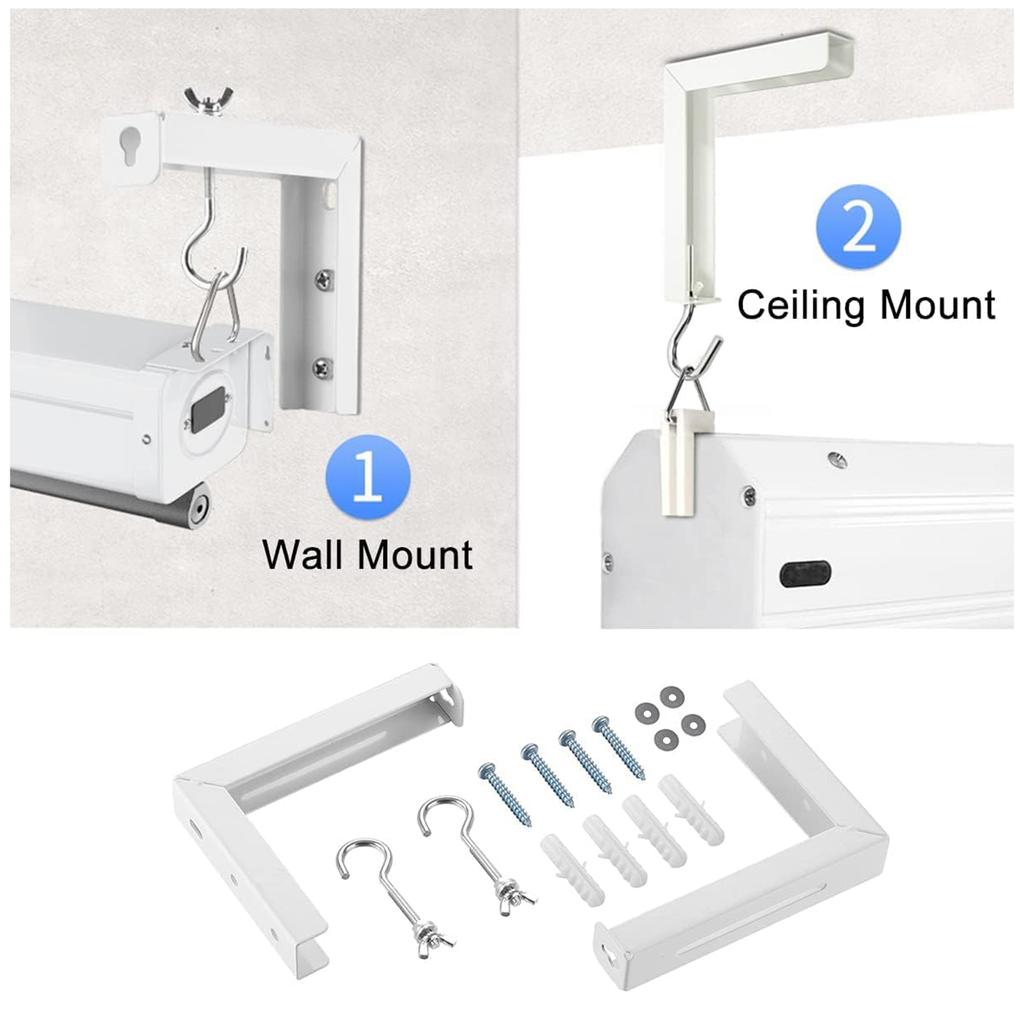 1
Wall Mount

2
Ceiling Mount