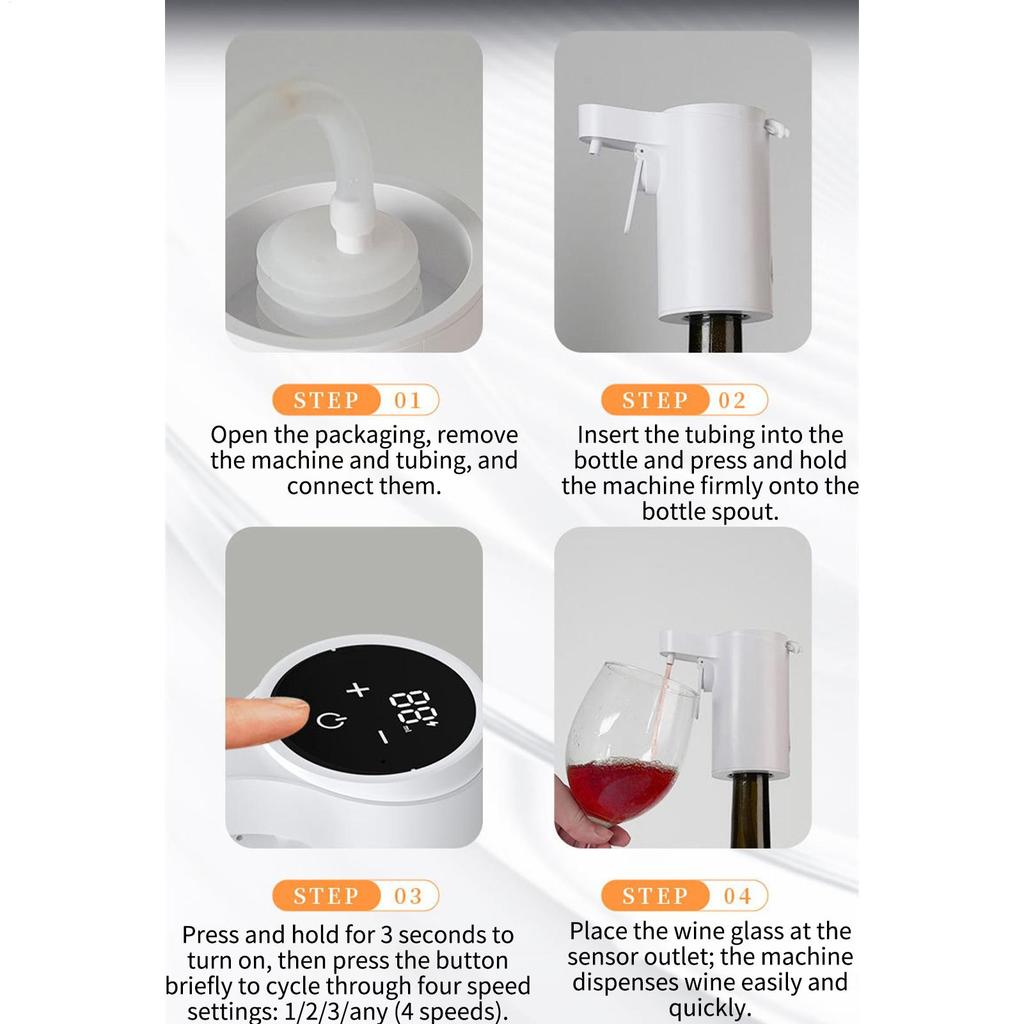 STEP 01
Open the packaging, remove the machine and tubing, and connect them.

STEP 02
Insert the tubing into the bottle and press and hold the machine firmly onto the bottle spout.

+
88
-

STEP 03
Press and hold for 3 seconds to turn on, then press the button briefly to cycle through four speed settings: 1/2/3/any (4 speeds).

STEP 04
Place the wine glass at the sensor outlet; the machine dispenses wine easily and quickly.