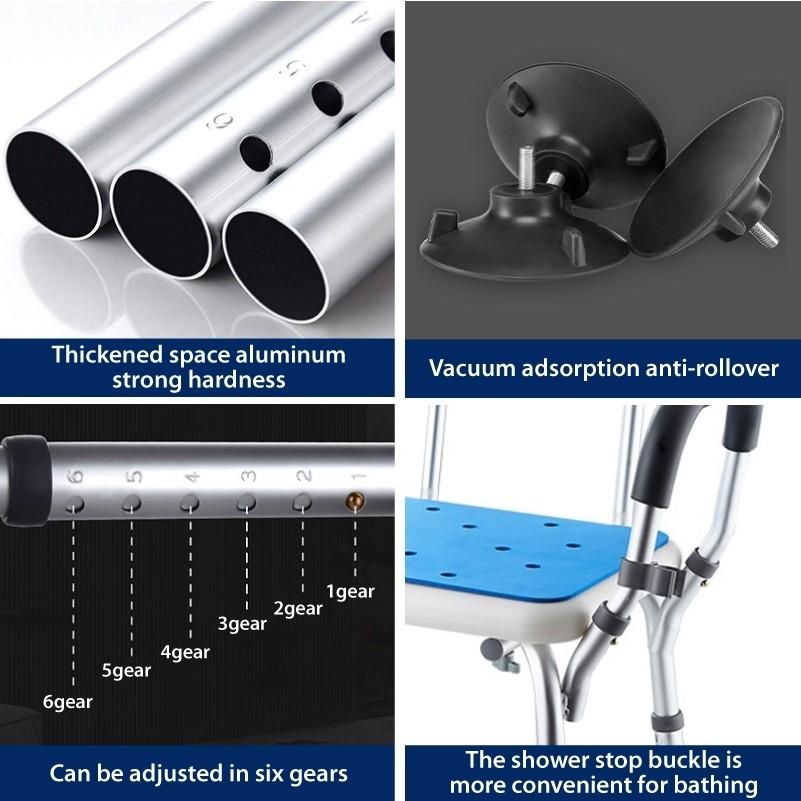 6 5 4

Thickened space aluminum strong hardness

Vacuum adsorption anti-rollover

6 5 4 3 2 1

1gear
2gear
3gear
4gear
5gear
6gear

Can be adjusted in six gears

The shower stop buckle is more convenient for bathing