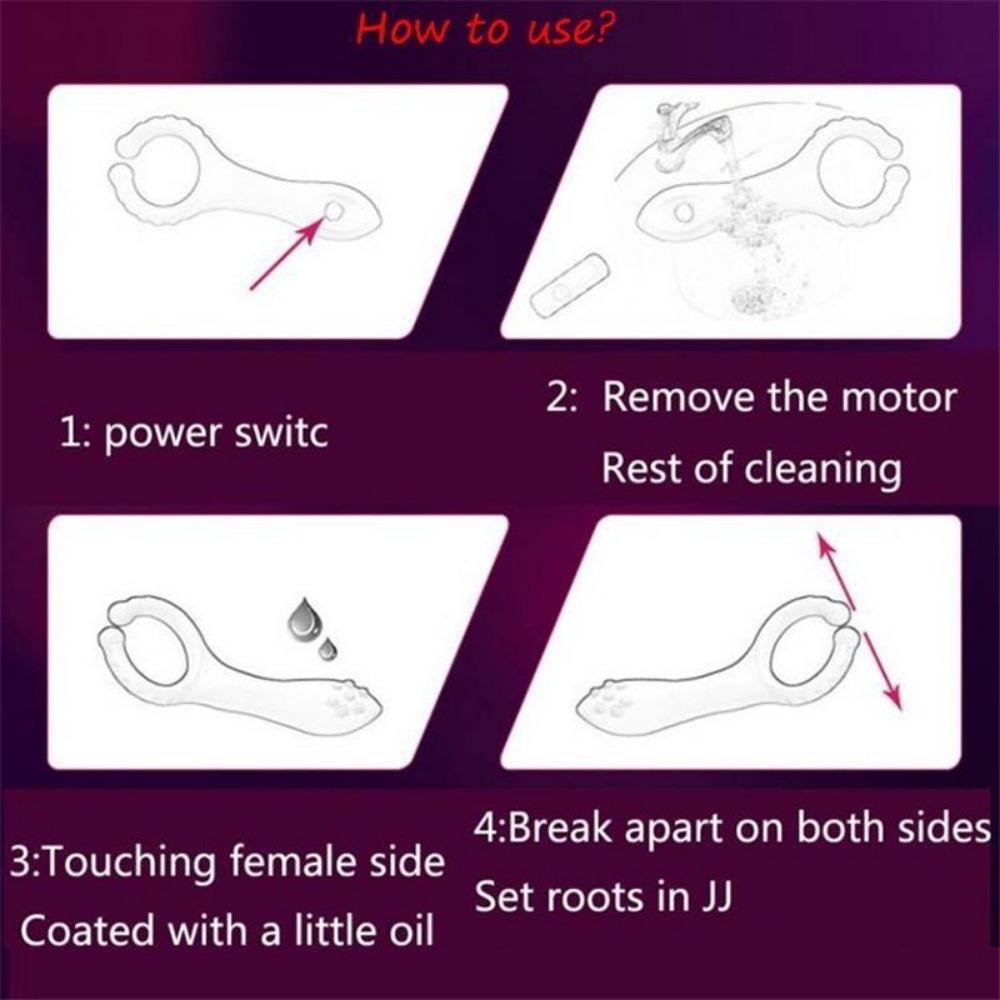 How to use?

1: power switc

2: Remove the motor
Rest of cleaning

3:Touching female side
Coated with a little oil

4:Break apart on both sides
Set roots in JJ