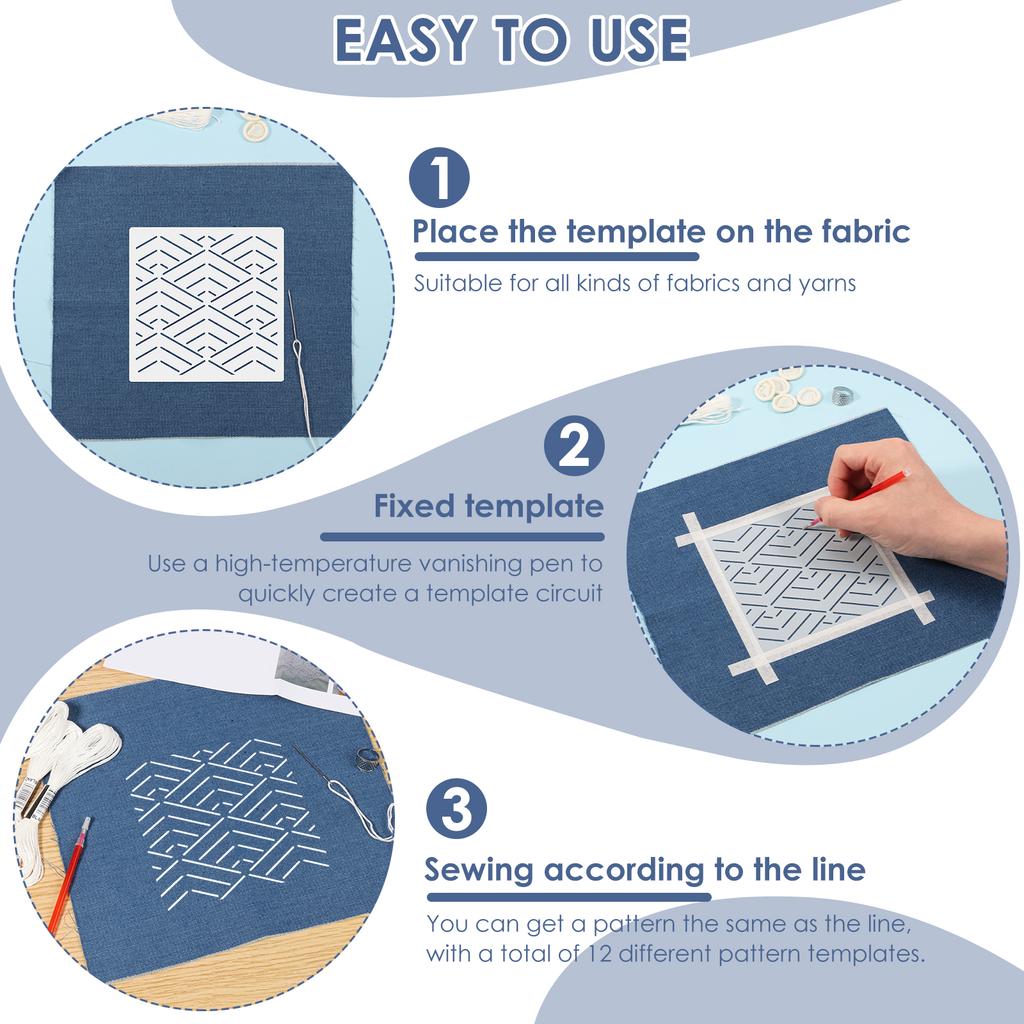 EASY TO USE

1

Place the template on the fabric

Suitable for all kinds of fabrics and yarns

2

Fixed template

Use a high-temperature vanishing pen to quickly create a template circuit

3

Sewing according to the line

You can get a pattern the same as the line, with a total of 12 different pattern templates.