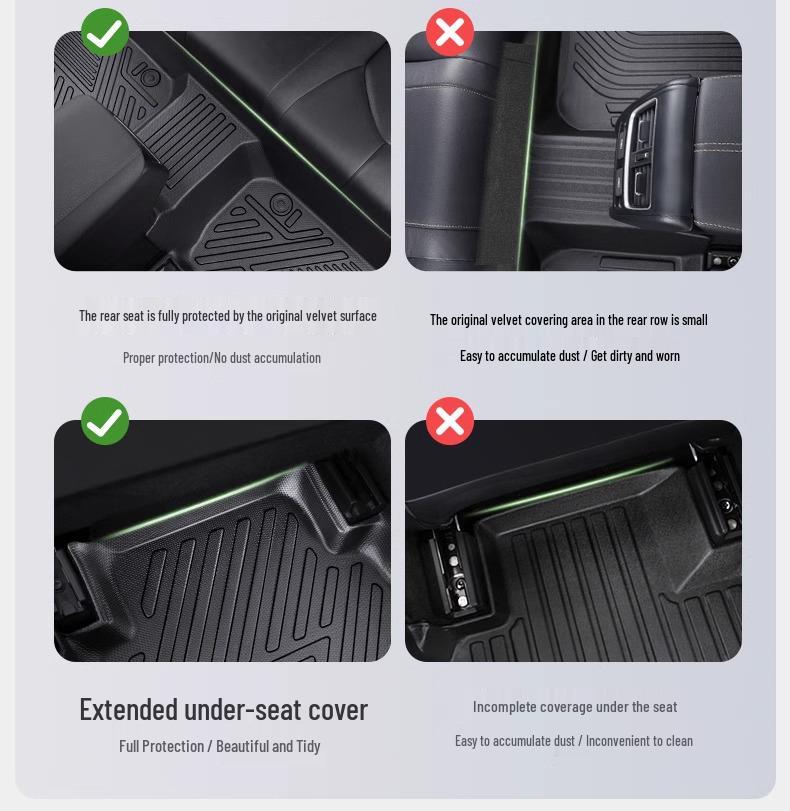 The rear seat is fully protected by the original velvet surface

Proper protection/No dust accumulation

The original velvet covering area in the rear row is small

Easy to accumulate dust / Get dirty and worn

Extended under-seat cover

Full Protection / Beautiful and Tidy

Incomplete coverage under the seat

Easy to accumulate dust / Inconvenient to clean