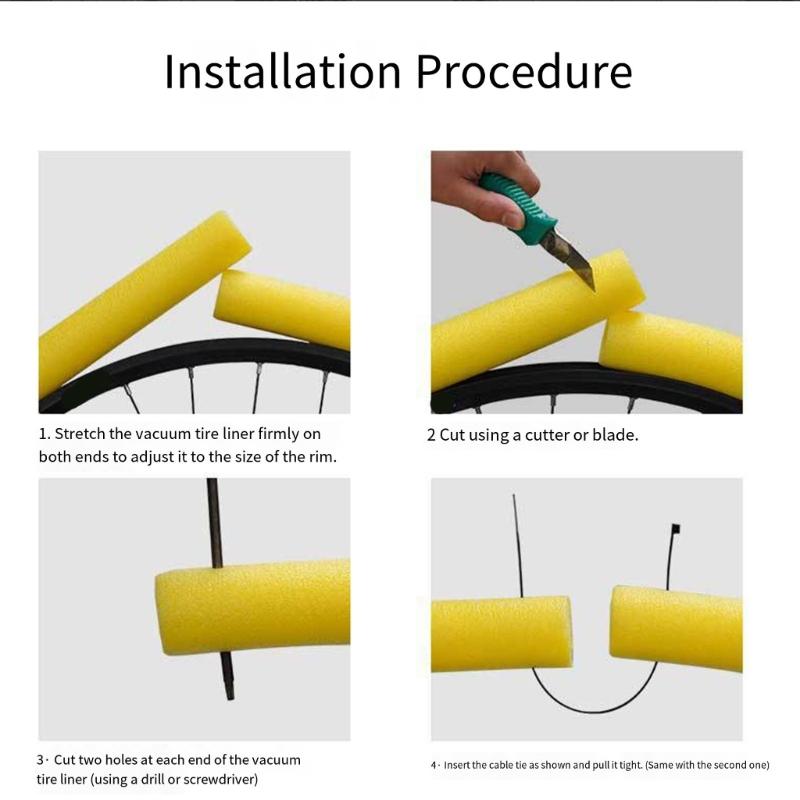 Installation Procedure

1. Stretch the vacuum tire liner firmly on both ends to adjust it to the size of the rim.

2 Cut using a cutter or blade.

3 · Cut two holes at each end of the vacuum tire liner (using a drill or screwdriver)

4 · Insert the cable tie as shown and pull it tight. (Same with the second one)