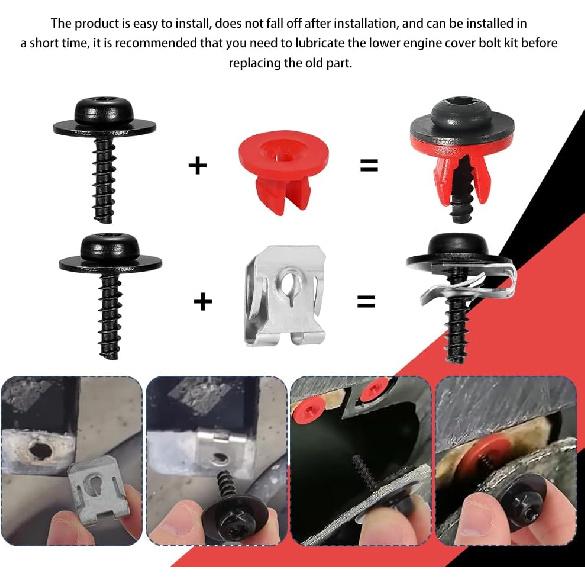 The product is easy to install, does not fall off after installation, and can be installed in a short time, it is recommended that you need to lubricate the lower engine cover bolt kit before replacing the old part.

+ =

+ =