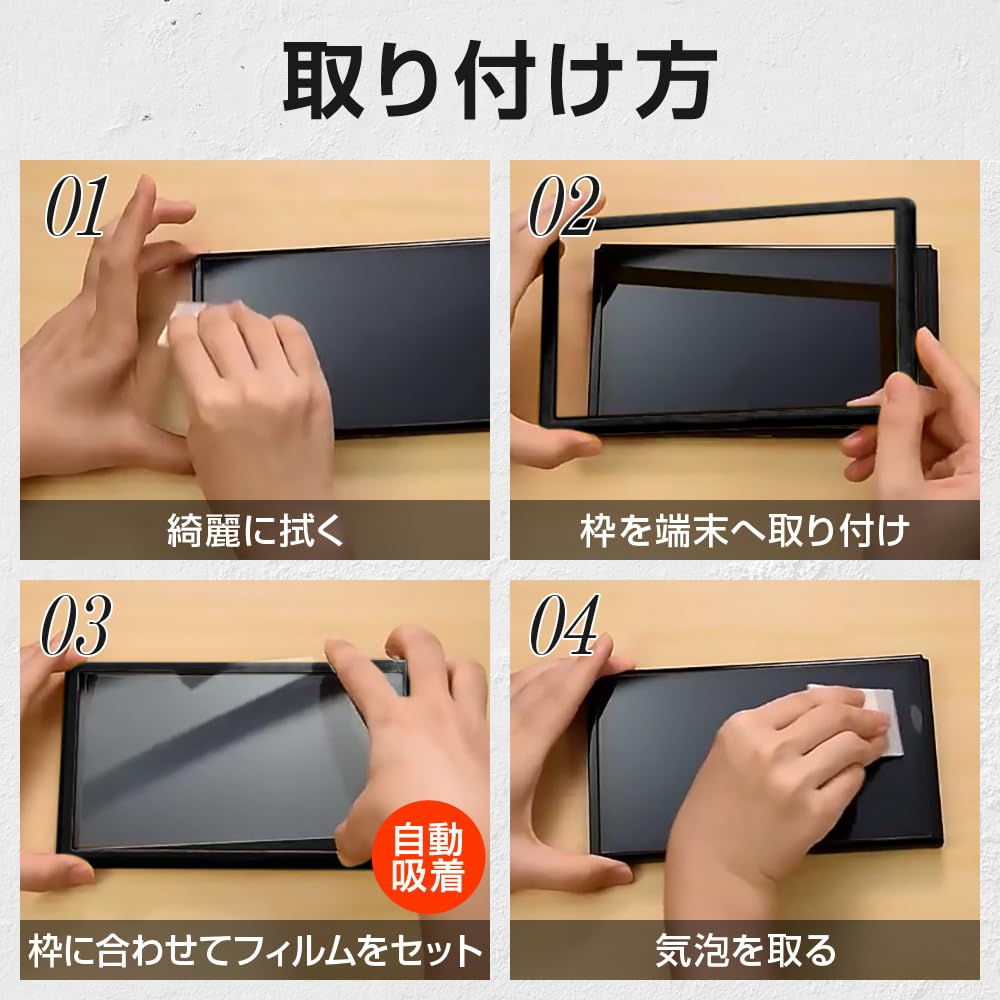 取り付け方

01
綺麗に拭く

02
枠を端末へ取り付け

03
自動吸着
枠に合わせてフィルムをセット

04
気泡を取る