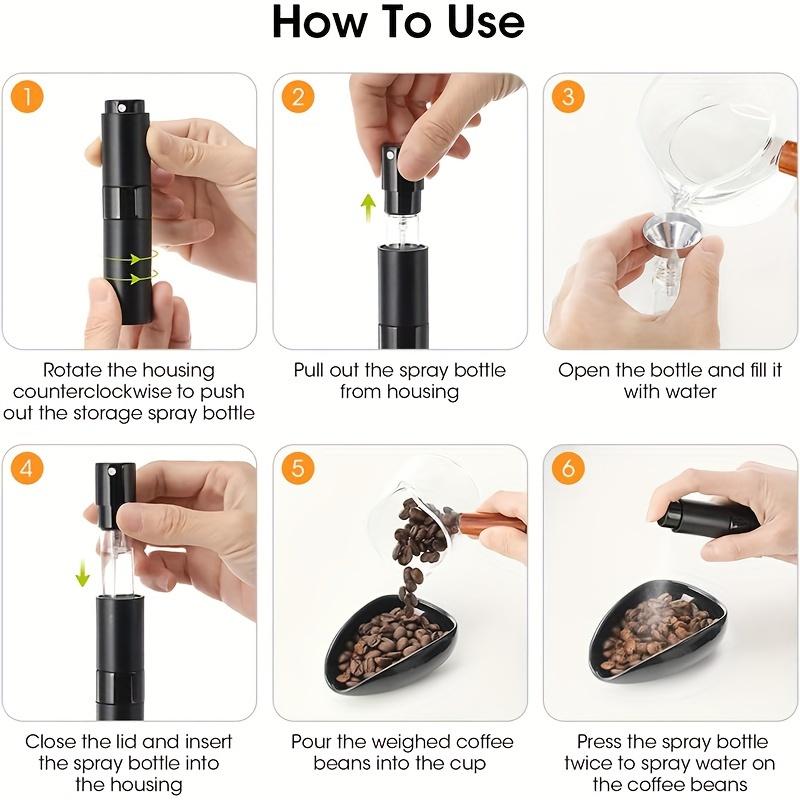 How To Use

1

Rotate the housing counterclockwise to push out the storage spray bottle

2

Pull out the spray bottle from housing

3

Open the bottle and fill it with water

4

Close the lid and insert the spray bottle into the housing

5

Pour the weighed coffee beans into the cup

6

Press the spray bottle twice to spray water on the coffee beans