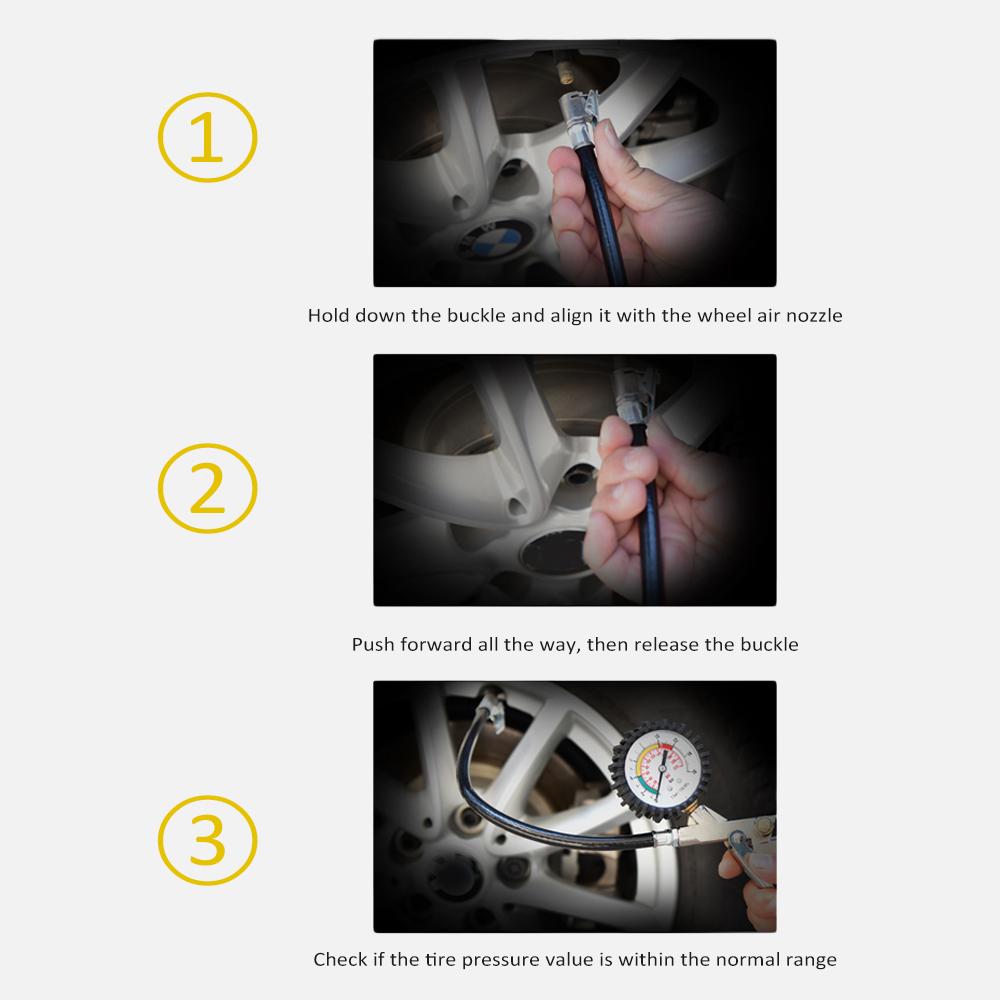 1

Hold down the buckle and align it with the wheel air nozzle

2

Push forward all the way, then release the buckle

3

Check if the tire pressure value is within the normal range