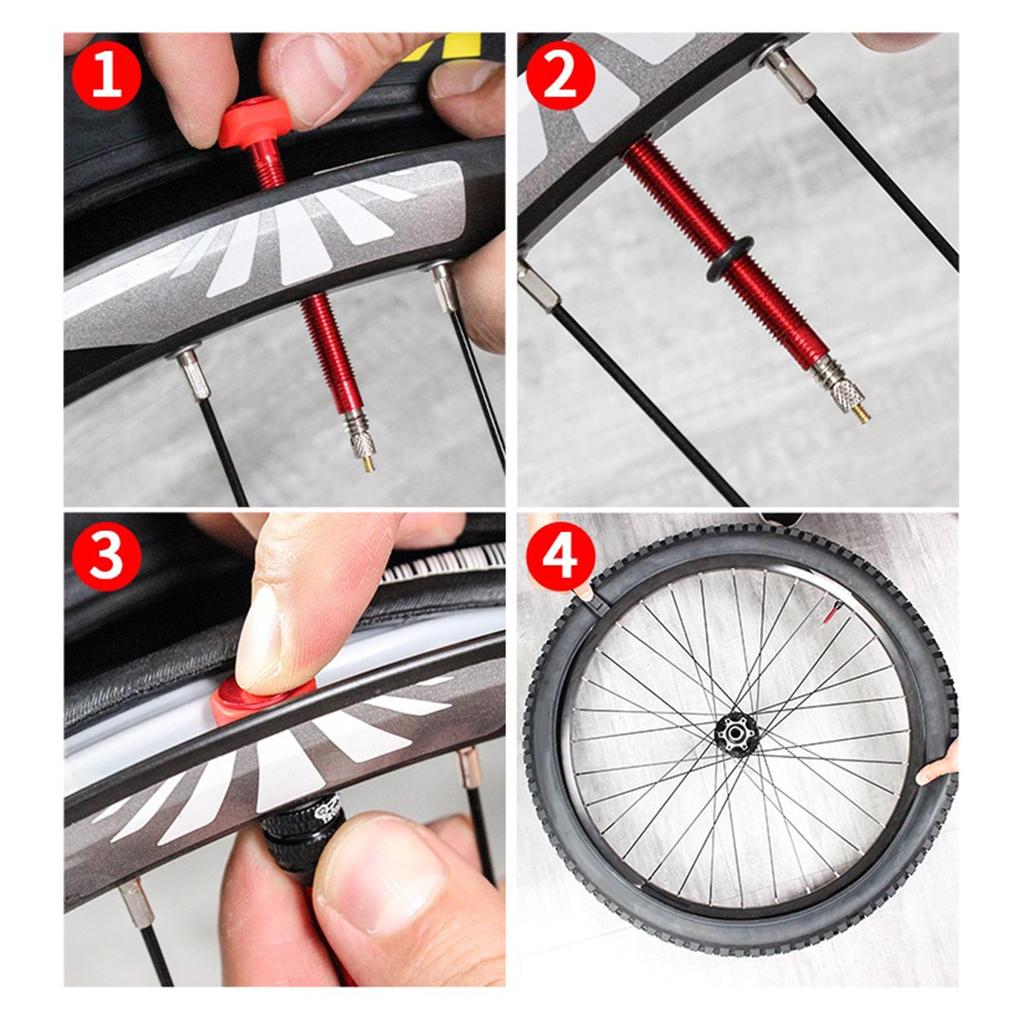 1

2

3

4