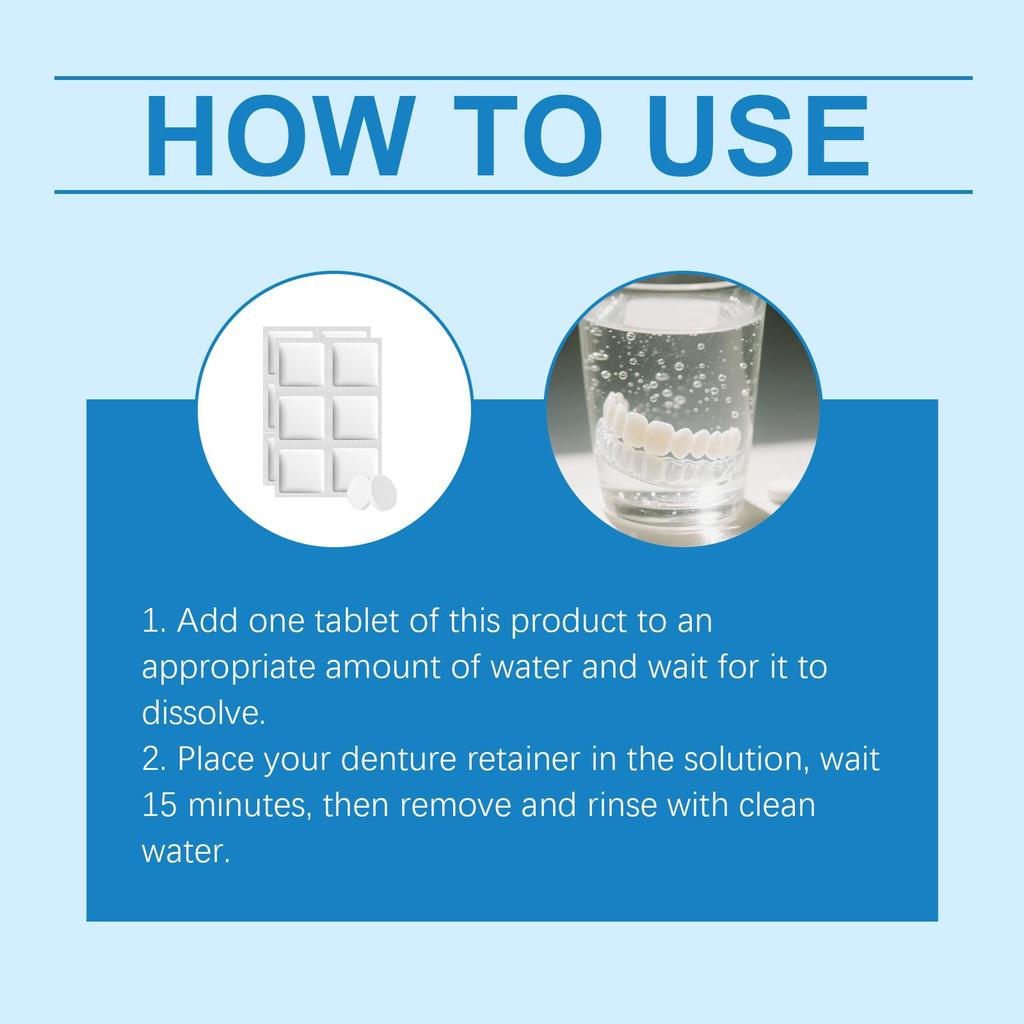 HOW TO USE

1. Add one tablet of this product to an appropriate amount of water and wait for it to dissolve.
2. Place your denture retainer in the solution, wait 15 minutes, then remove and rinse with clean water.