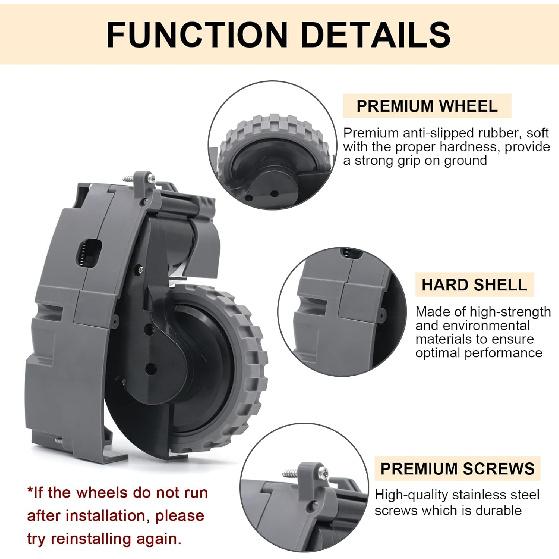 FUNCTION DETAILS

PREMIUM WHEEL

Premium anti-slipped rubber, soft with the proper hardness, provide a strong grip on ground

HARD SHELL

Made of high-strength and environmental materials to ensure optimal performance

PREMIUM SCREWS

High-quality stainless steel screws which is durable

*If the wheels do not run after installation, please try reinstalling again.