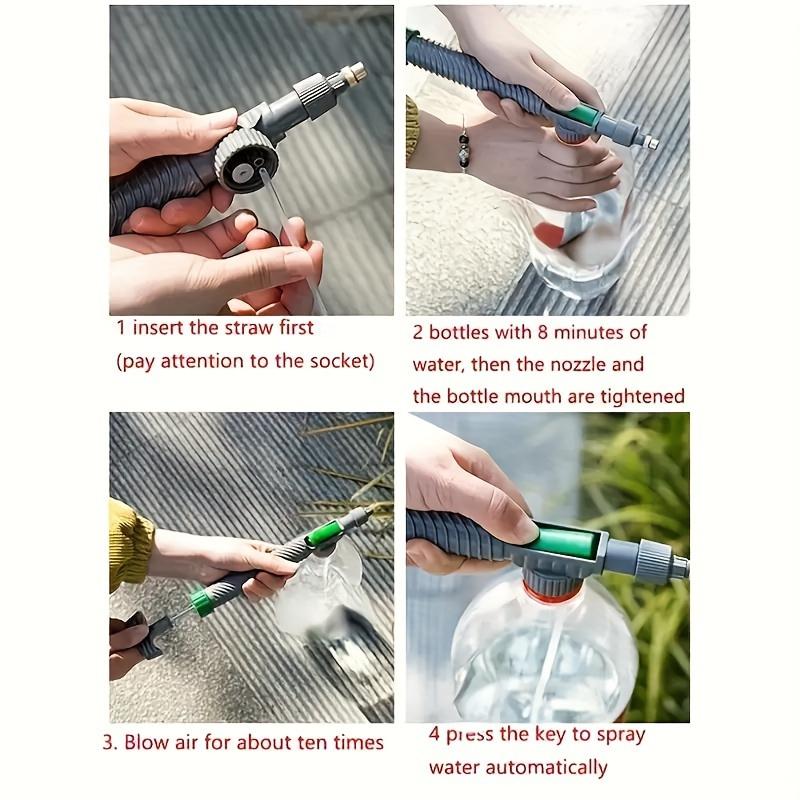 1 insert the straw first
(pay attention to the socket)

2 bottles with 8 minutes of water, then the nozzle and the bottle mouth are tightened

3. Blow air for about ten times

4 press the key to spray water automatically