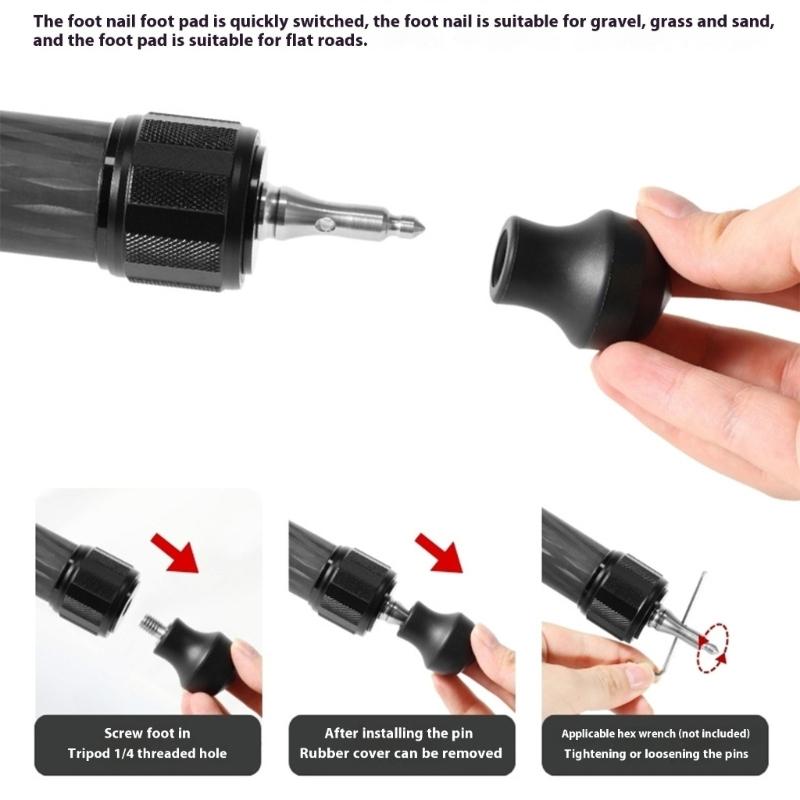 The foot nail foot pad is quickly switched, the foot nail is suitable for gravel, grass and sand, and the foot pad is suitable for flat roads.

Screw foot in
Tripod 1/4 threaded hole

After installing the pin
Rubber cover can be removed

Applicable hex wrench (not included)
Tightening or loosening the pins