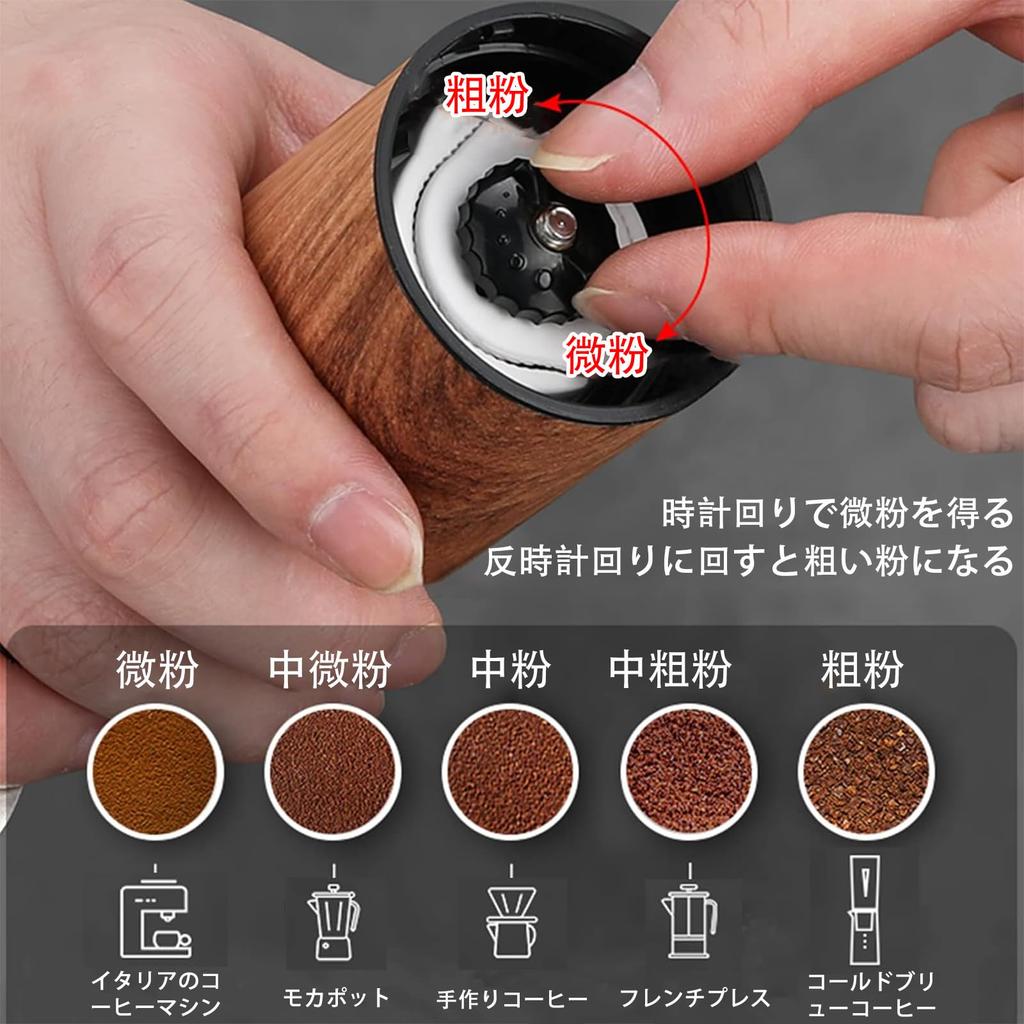 粗粉

微粉

時計回りで微粉を得る
反時計回りに回すと粗い粉になる

微粉　中微粉　中粉　中粗粉　粗粉

イタリアのコーヒーマシン　モカポット　手作りコーヒー　フレンチプレス　コールドブリューコーヒー