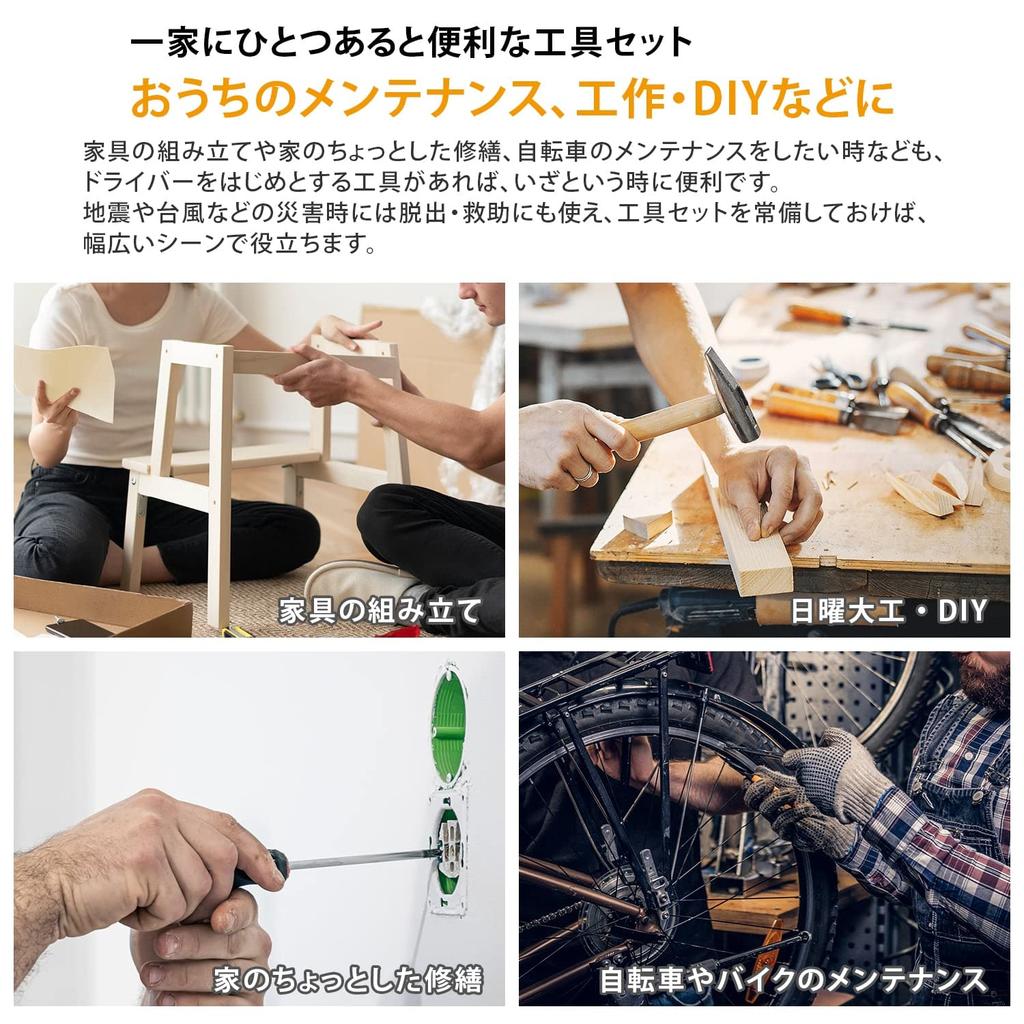 一家にひとつあると便利な工具セット
おうちのメンテナンス、工作・DIYなどに

家具の組み立てや家のちょっとした修繕、自転車のメンテナンスをしたい時なども、ドライバーをはじめとする工具があれば、いざという時に便利です。
地震や台風などの災害時には脱出・救助にも使え、工具セットを常備しておけば、幅広いシーンで役立ちます。

家具の組み立て

日曜大工・DIY

家のちょっとした修繕

自転車やバイクのメンテナンス