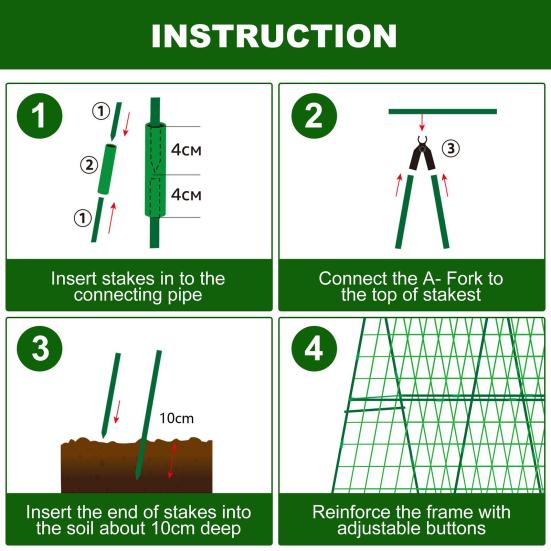 INSTRUCTION

1

①

②

①

4CM

4CM

Insert stakes in to the connecting pipe

2

③

Connect the A- Fork to the top of stakest

3

10cm

Insert the end of stakes into the soil about 10cm deep

4

Reinforce the frame with adjustable buttons