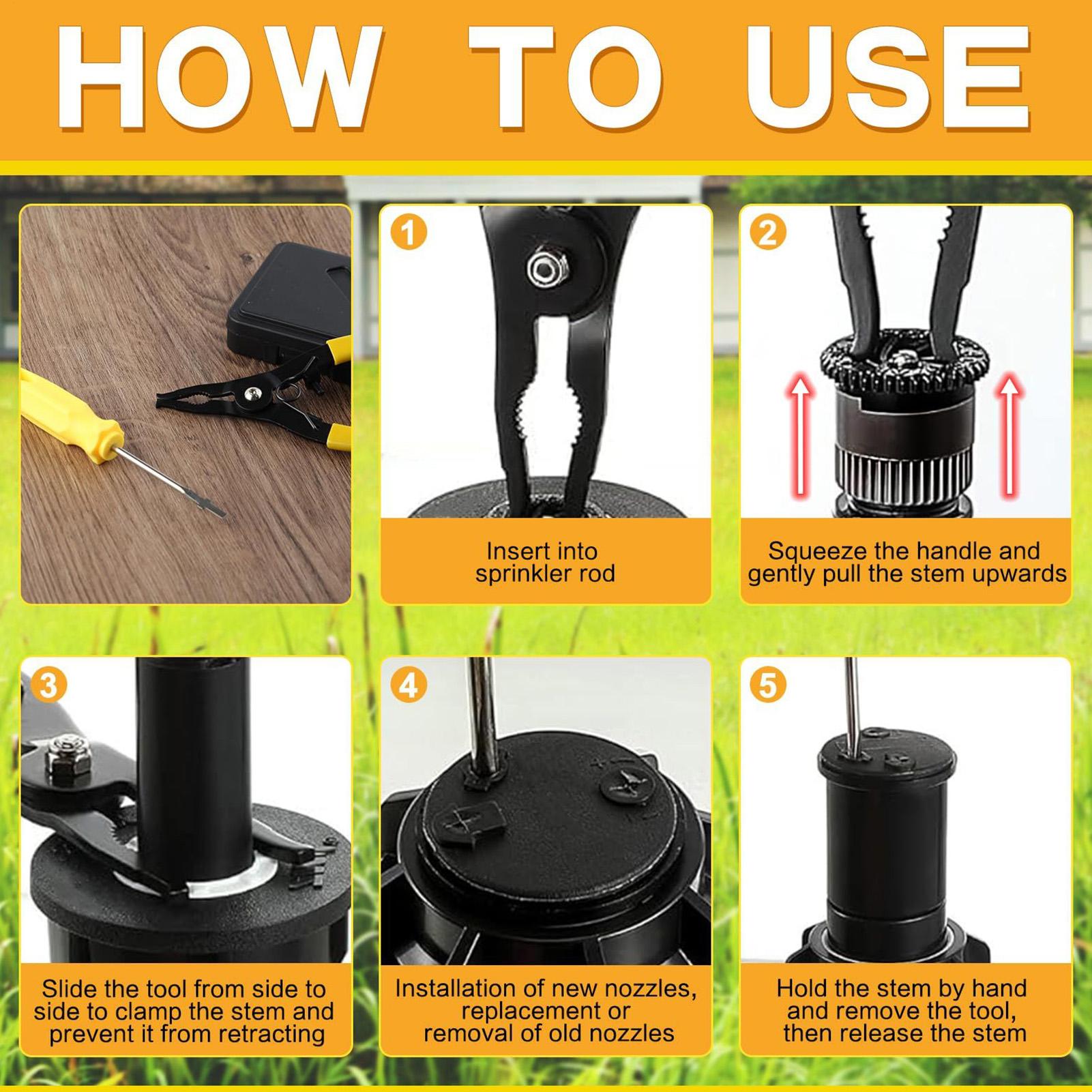 HOW TO USE

1

Insert into sprinkler rod

2

Squeeze the handle and gently pull the stem upwards

3

Slide the tool from side to side to clamp the stem and prevent it from retracting

4

Installation of new nozzles, replacement or removal of old nozzles

5

Hold the stem by hand and remove the tool, then release the stem