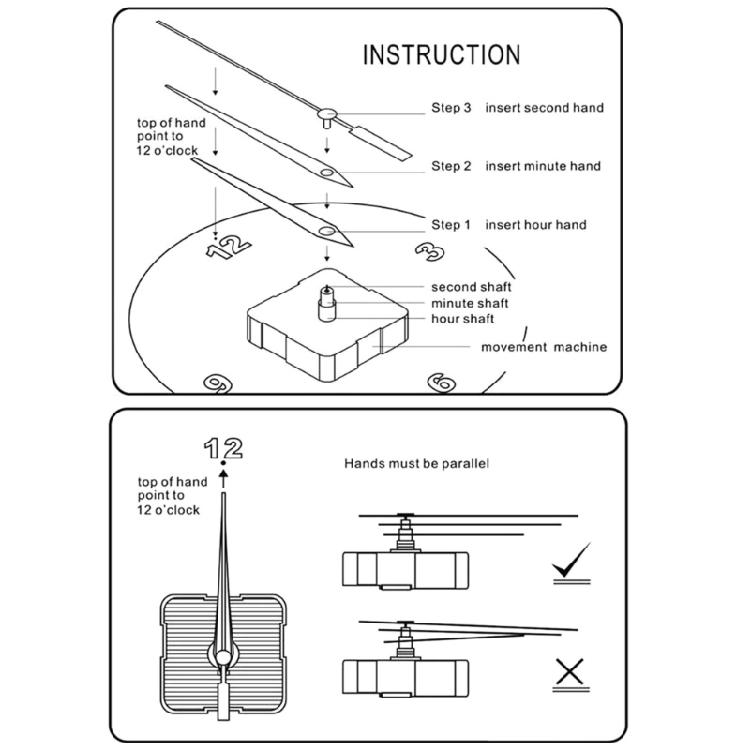 INSTRUCTION

top of hand point to 12 o'clock

Step 3 insert second hand

Step 2 insert minute hand

Step 1 insert hour hand

12

3

second shaft

minute shaft

hour shaft

movement machine

9

6

12

top of hand point to 12 o'clock

Hands must be parallel