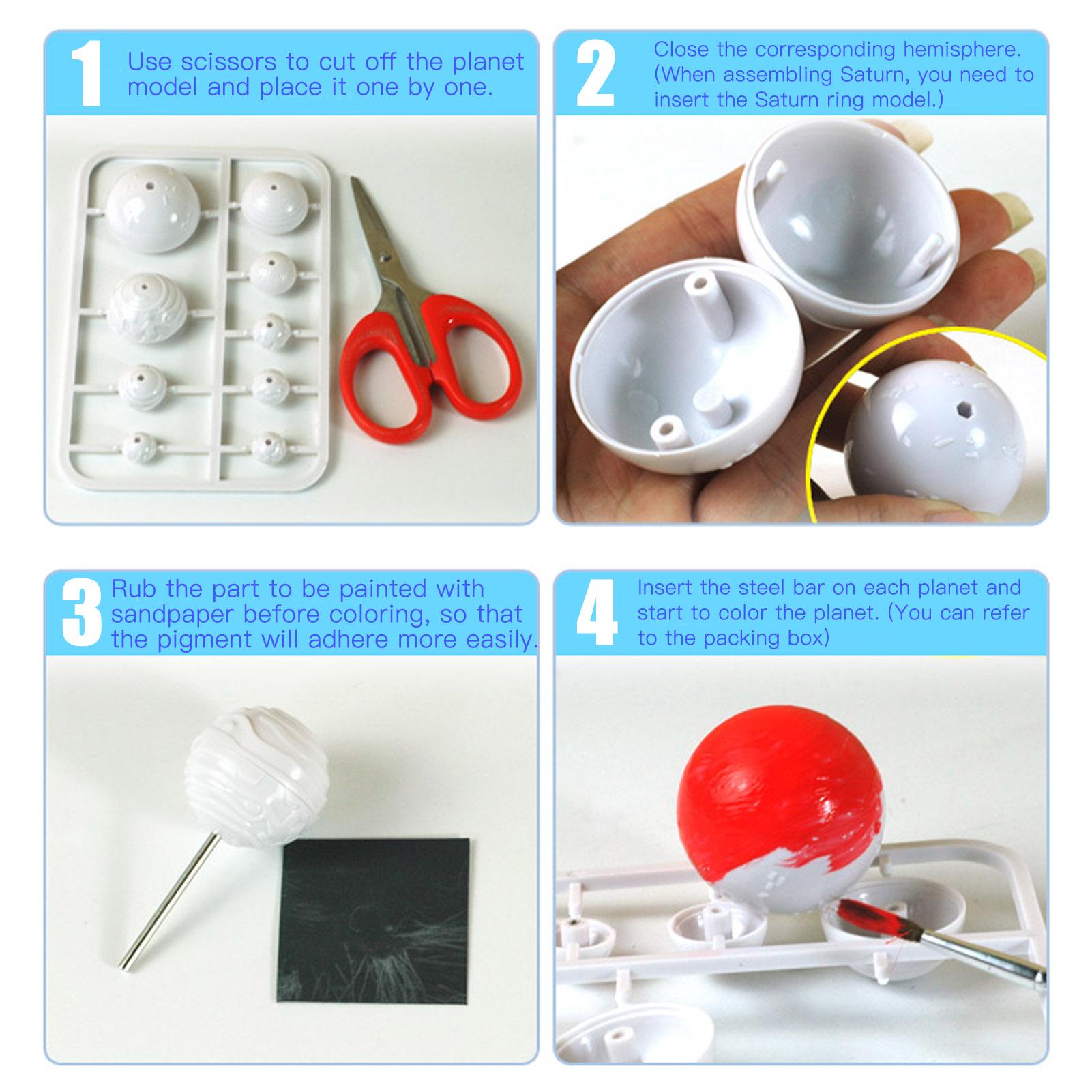 1 Use scissors to cut off the planet model and place it one by one.

2 Close the corresponding hemisphere. (When assembling Saturn, you need to insert the Saturn ring model.)

3 Rub the part to be painted with sandpaper before coloring, so that the pigment will adhere more easily.

4 Insert the steel bar on each planet and start to color the planet. (You can refer to the packing box)