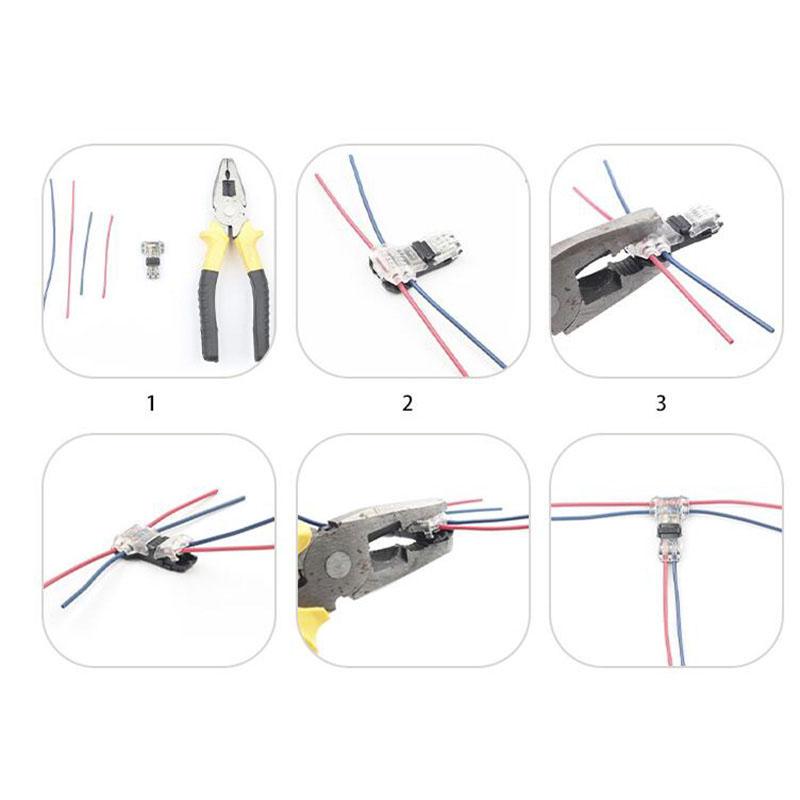 1

2

3