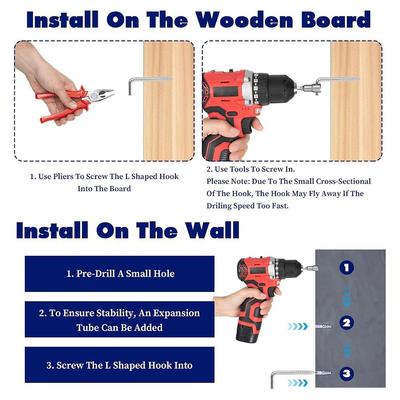 Install On The Wooden Board

1. Use Pliers To Screw The L Shaped Hook Into The Board

2. Use Tools To Screw In.
Please Note: Due To The Small Cross-Sectional Of The Hook, The Hook May Fly Away If The Driling Speed Too Fast.

Install On The Wall

1. Pre-Drill A Small Hole

2. To Ensure Stability, An Expansion Tube Can Be Added

3. Screw The L Shaped Hook Into

1

2

3