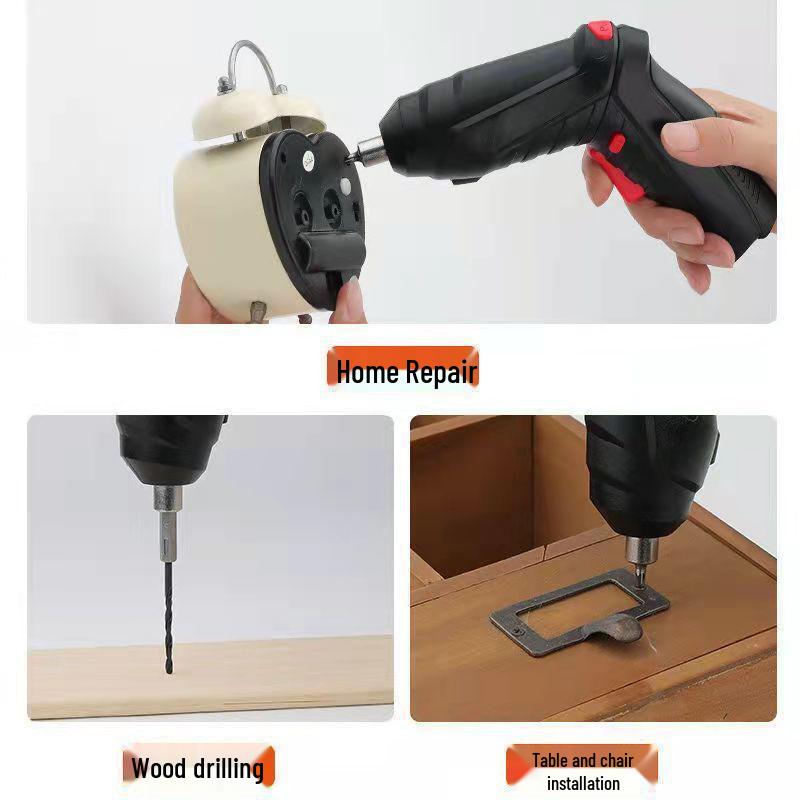 Home Repair

Wood drilling

Table and chair installation