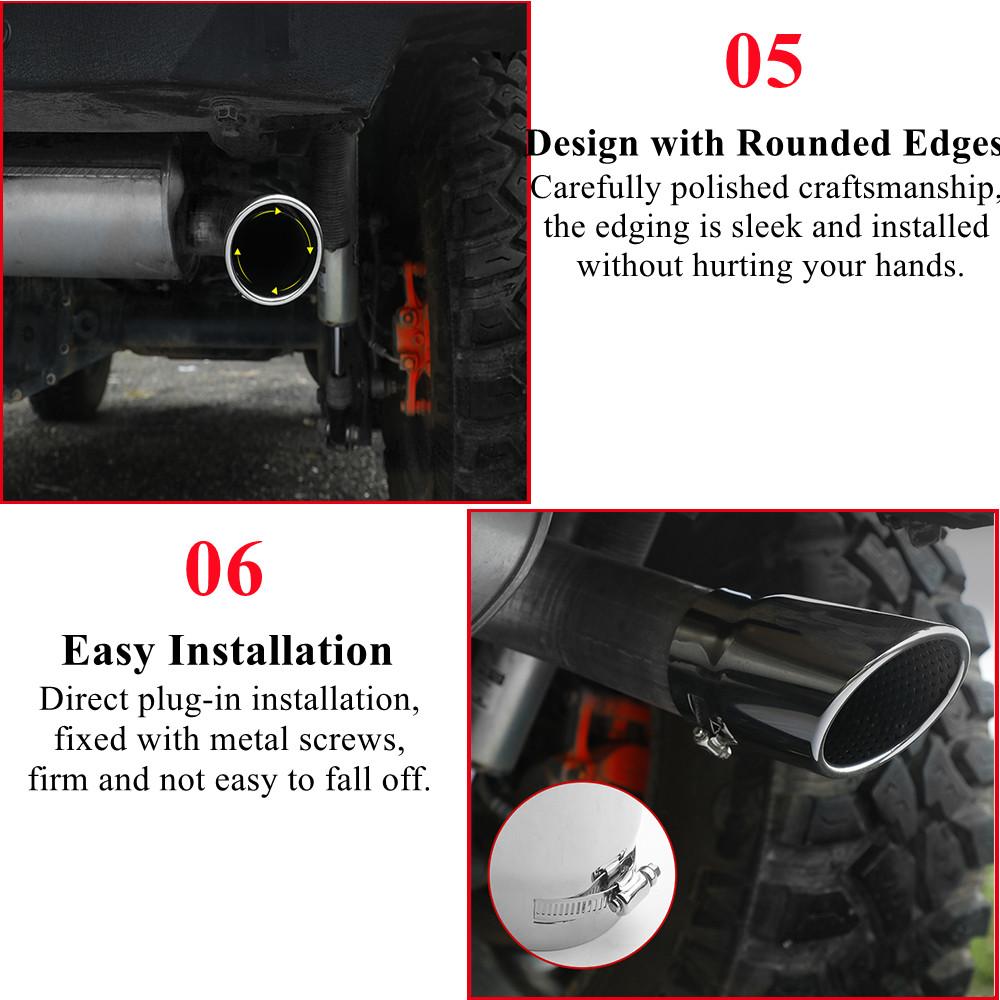 05

Design with Rounded Edges

Carefully polished craftsmanship, the edging is sleek and installed without hurting your hands.

06

Easy Installation

Direct plug-in installation, fixed with metal screws, firm and not easy to fall off.