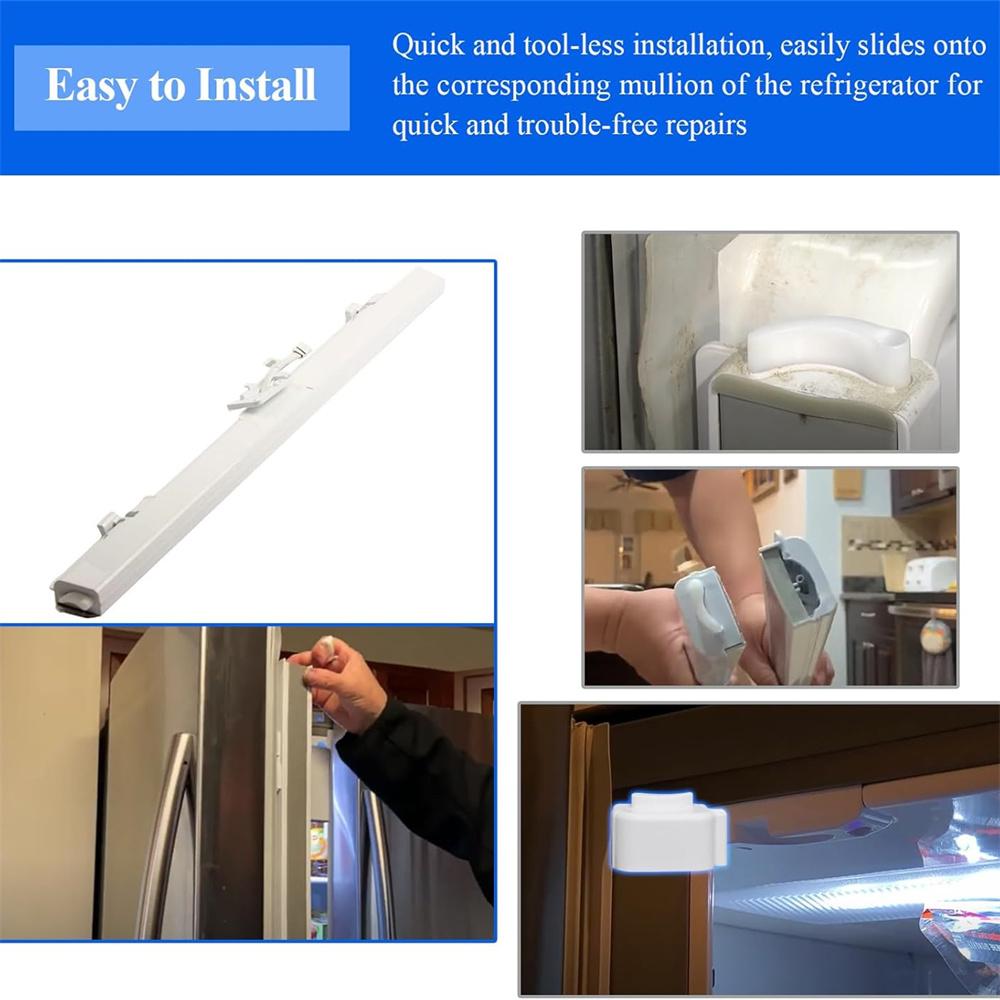 Easy to Install

Quick and tool-less installation, easily slides onto the corresponding mullion of the refrigerator for quick and trouble-free repairs