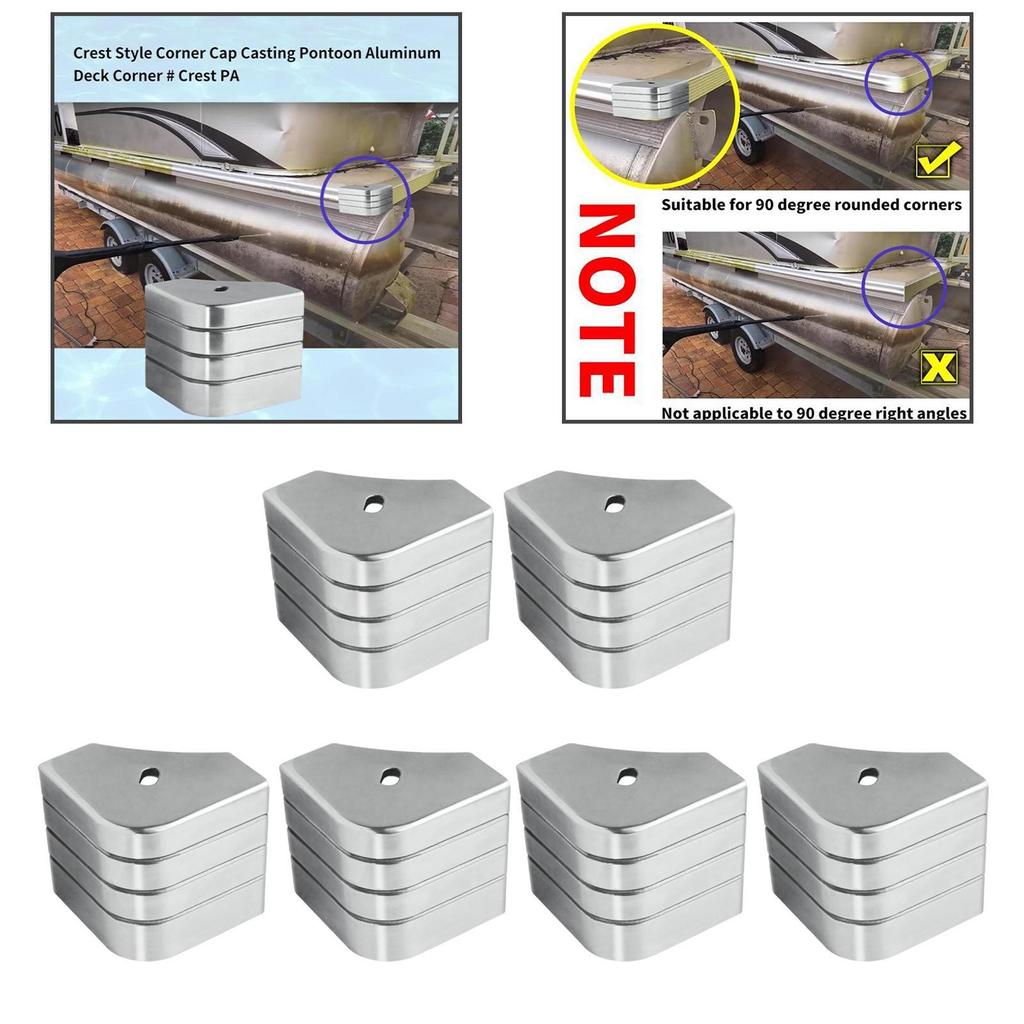 Crest Style Corner Cap Casting Pontoon Aluminum Deck Corner # Crest PA

NOTE

Suitable for 90 degree rounded corners

Not applicable to 90 degree right angles