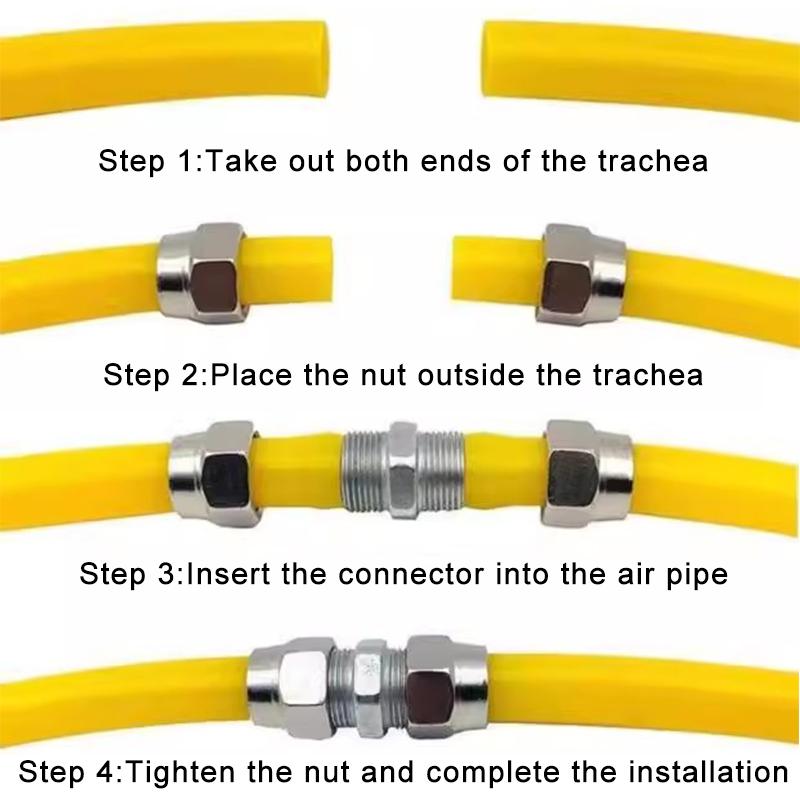 Step 1:Take out both ends of the trachea

Step 2:Place the nut outside the trachea

Step 3:Insert the connector into the air pipe

Step 4:Tighten the nut and complete the installation