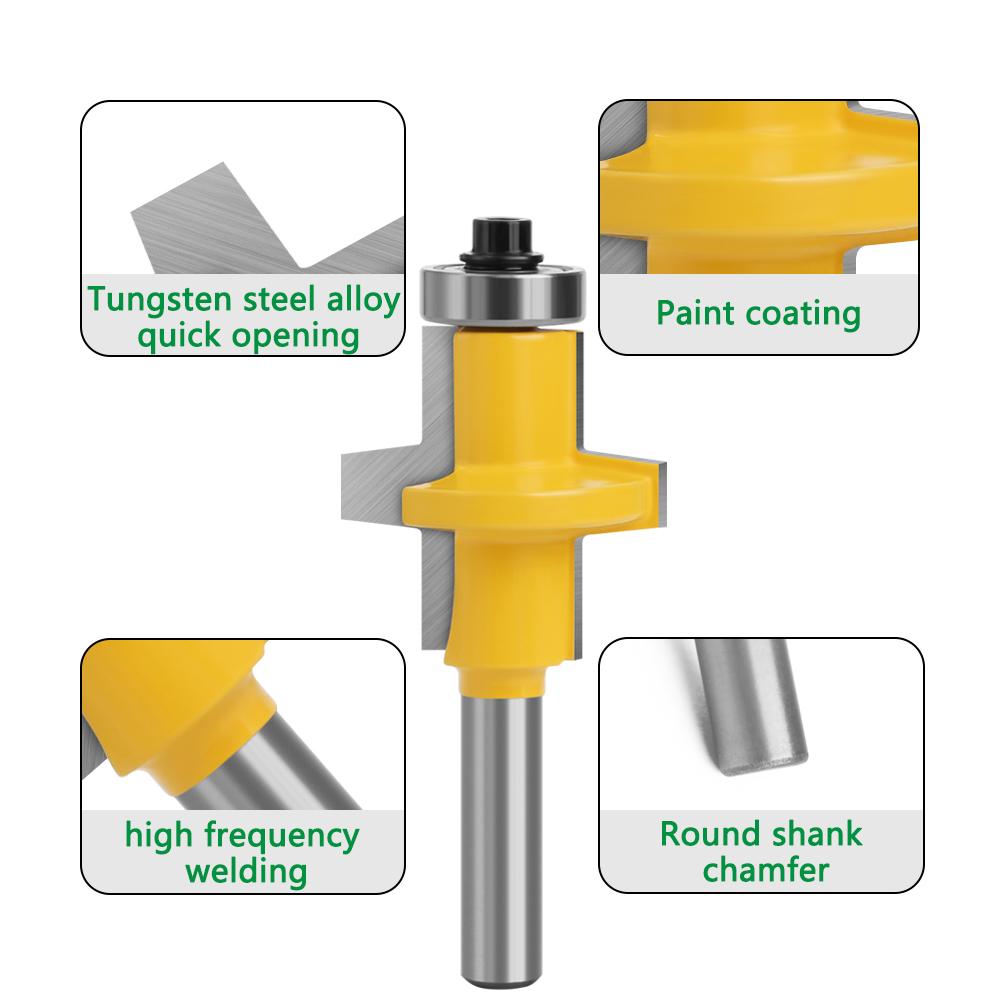 Tungsten steel alloy quick opening

Paint coating

high frequency welding

Round shank chamfer