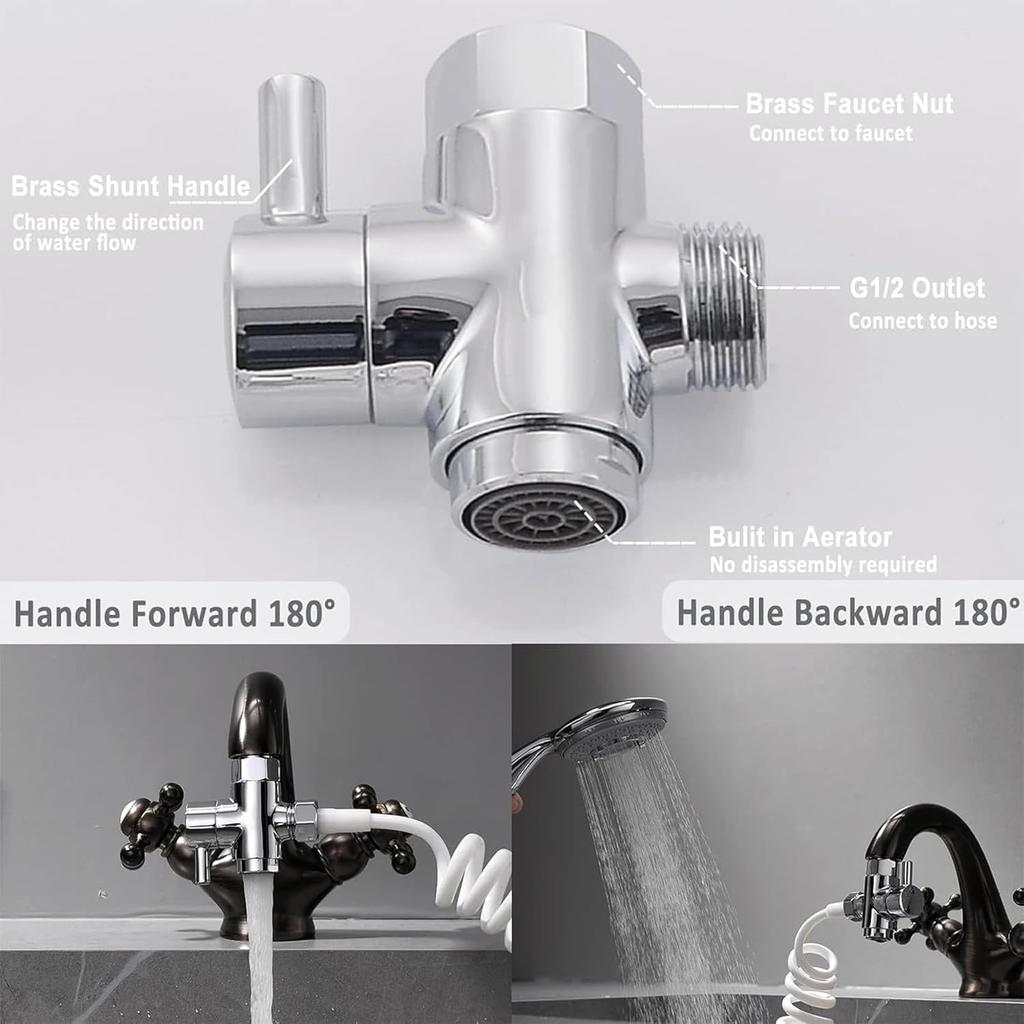 Brass Faucet Nut
Connect to faucet

Brass Shunt Handle
Change the direction of water flow

G1/2 Outlet
Connect to hose

Bulit in Aerator
No disassembly required

Handle Forward 180°

Handle Backward 180°