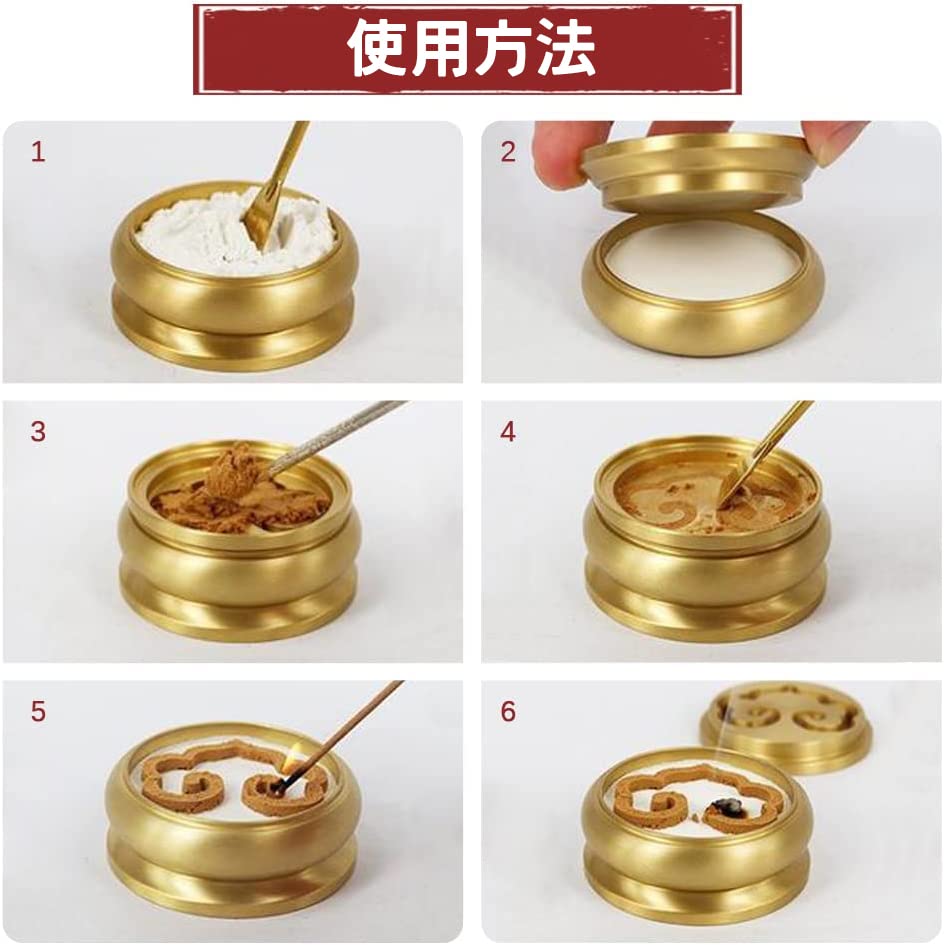 使用方法

1

2

3

4

5

6