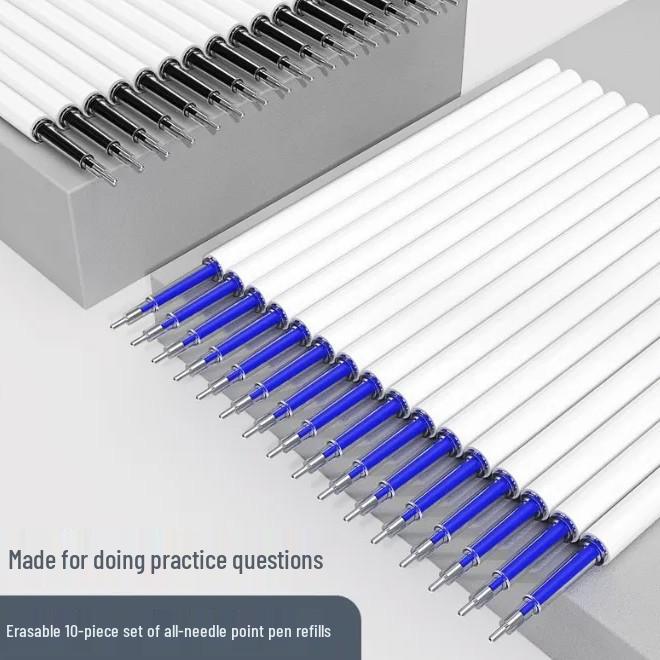 Made for doing practice questions

Erasable 10-piece set of all-needle point pen refills