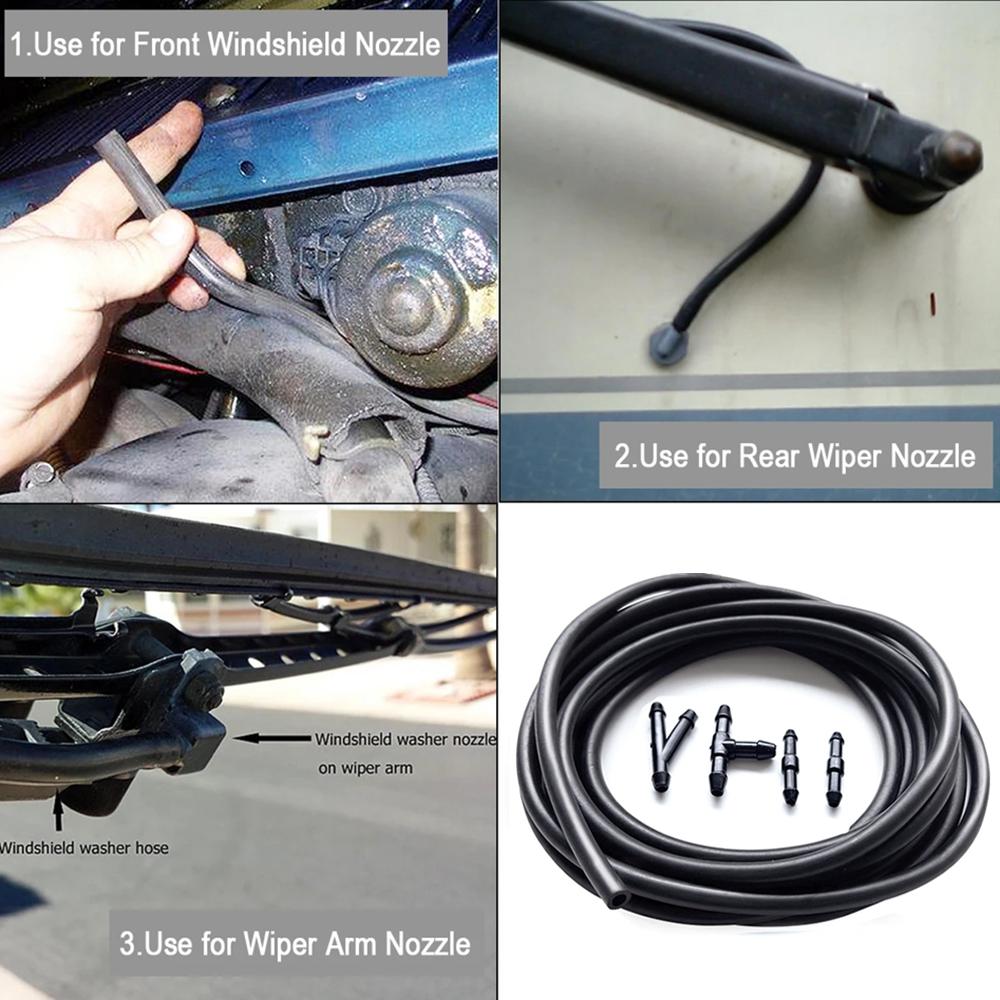 1.Use for Front Windshield Nozzle

2.Use for Rear Wiper Nozzle

Windshield washer nozzle on wiper arm

Windshield washer hose

3.Use for Wiper Arm Nozzle