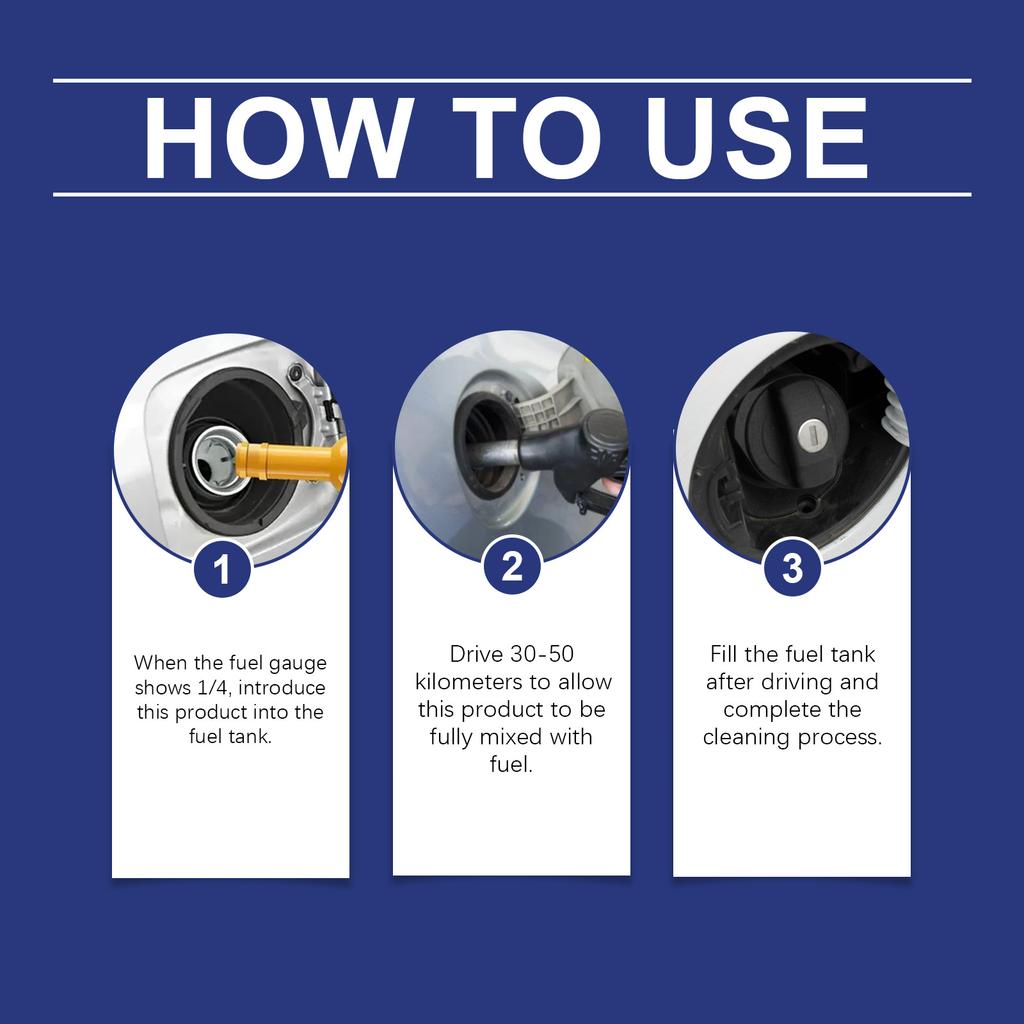 HOW TO USE

1

When the fuel gauge shows 1/4, introduce this product into the fuel tank.

2

Drive 30-50 kilometers to allow this product to be fully mixed with fuel.

3

Fill the fuel tank after driving and complete the cleaning process.