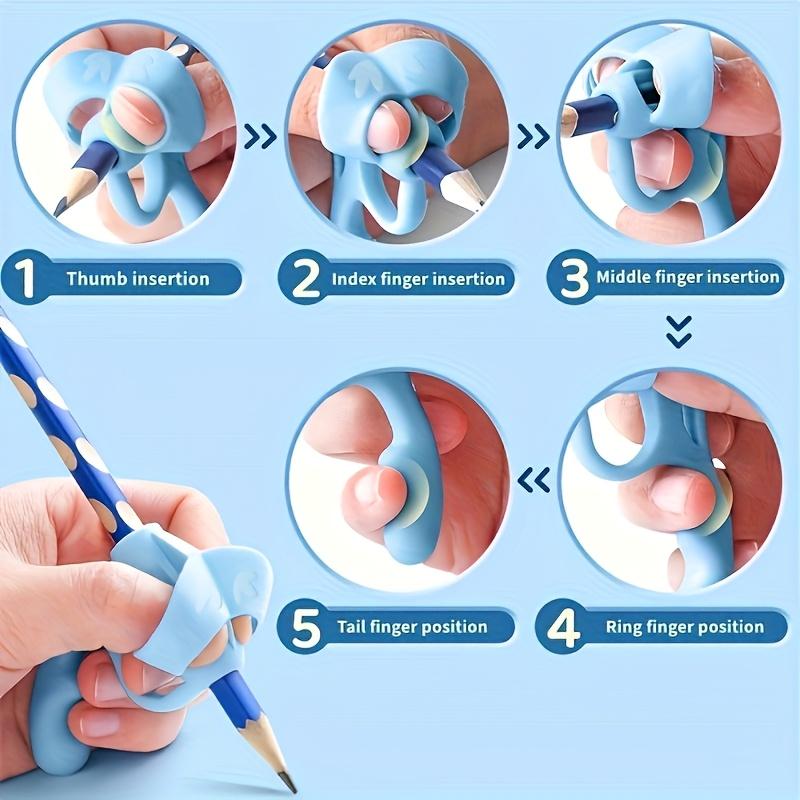 1 Thumb insertion

2 Index finger insertion

3 Middle finger insertion

4 Ring finger position

5 Tail finger position