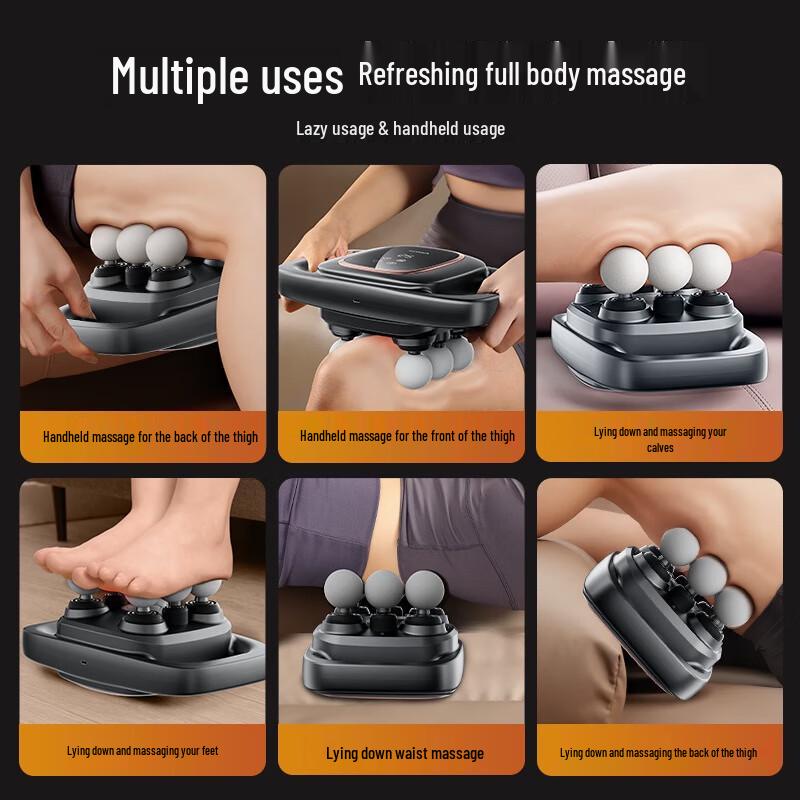 Multiple uses Refreshing full body massage

Lazy usage & handheld usage

Handheld massage for the back of the thigh

Handheld massage for the front of the thigh

Lying down and massaging your calves

Lying down and massaging your feet

Lying down waist massage

Lying down and massaging the back of the thigh