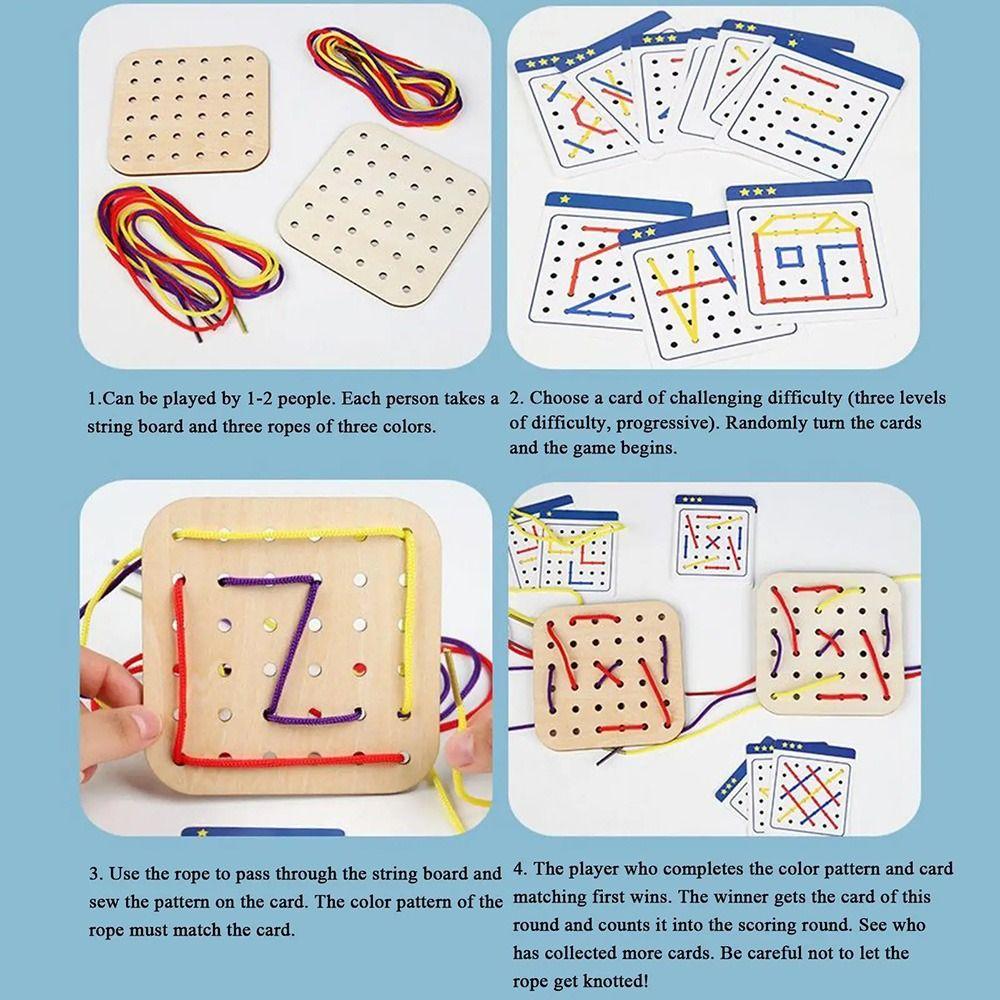 1.Can be played by 1-2 people. Each person takes a string board and three ropes of three colors.

2. Choose a card of challenging difficulty (three levels of difficulty, progressive). Randomly turn the cards and the game begins.

3. Use the rope to pass through the string board and sew the pattern on the card. The color pattern of the rope must match the card.

4. The player who completes the color pattern and card matching first wins. The winner gets the card of this round and counts it into the scoring round. See who has collected more cards. Be careful not to let the rope get knotted!