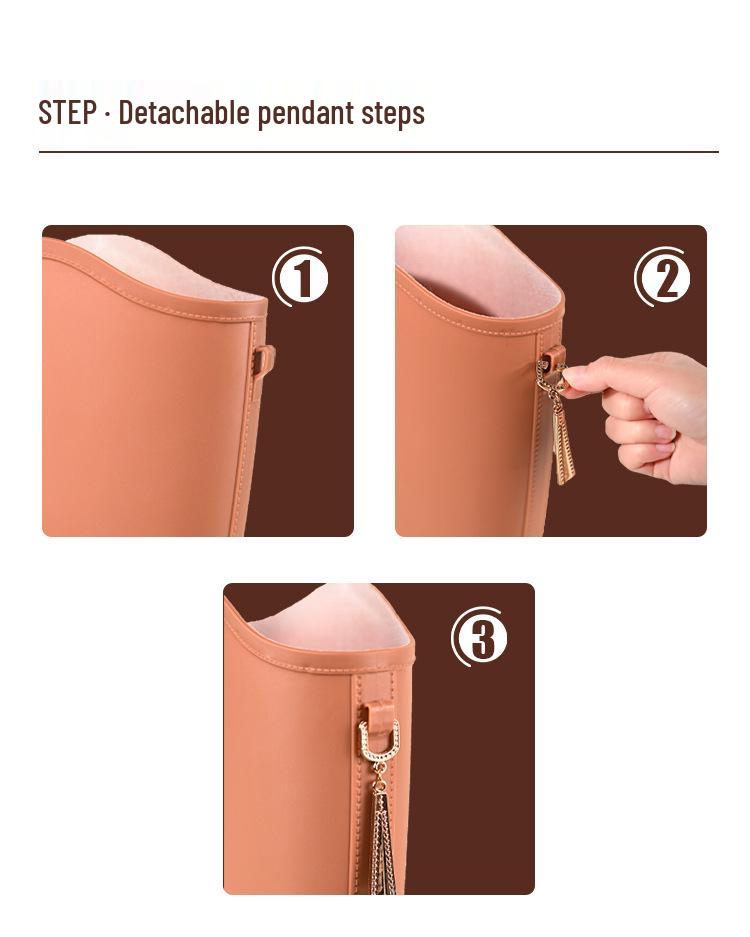 STEP · Detachable pendant steps

①

②

③