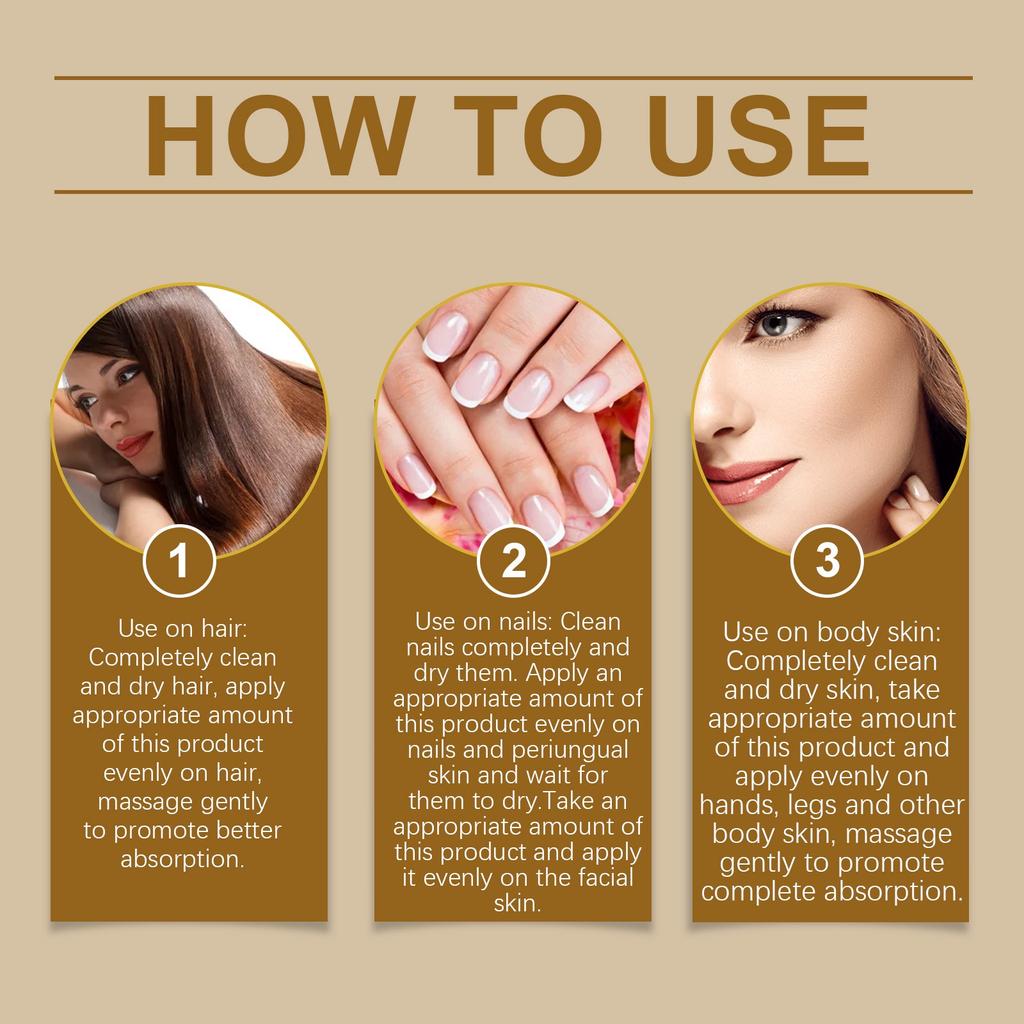 HOW TO USE

1

Use on hair: Completely clean and dry hair, apply appropriate amount of this product evenly on hair, massage gently to promote better absorption.

2

Use on nails: Clean nails completely and dry them. Apply an appropriate amount of this product evenly on nails and periungual skin and wait for them to dry.Take an appropriate amount of this product and apply it evenly on the facial skin.

3

Use on body skin: Completely clean and dry skin, take appropriate amount of this product and apply evenly on hands, legs and other body skin, massage gently to promote complete absorption.