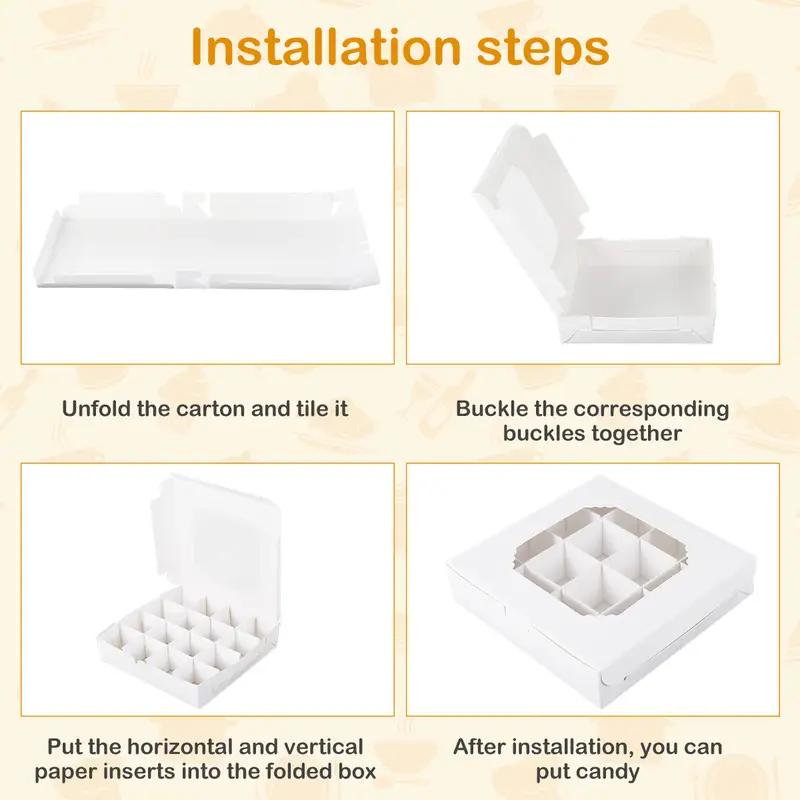 Installation steps

Unfold the carton and tile it

Buckle the corresponding buckles together

Put the horizontal and vertical paper inserts into the folded box

After installation, you can put candy