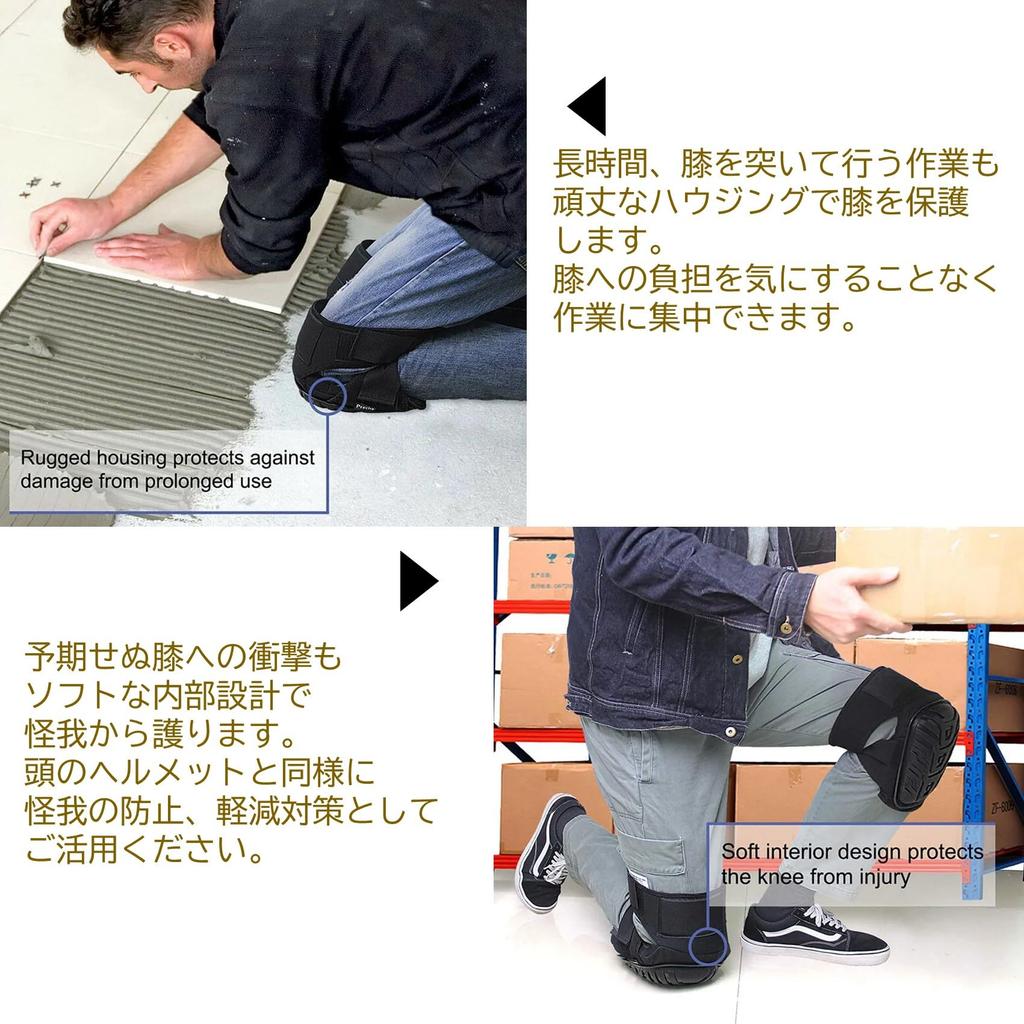 長時間、膝を突いて行う作業も頑丈なハウジングで膝を保護します。
膝への負担を気にすることなく作業に集中できます。

Rugged housing protects against damage from prolonged use

予期せぬ膝への衝撃もソフトな内部設計で怪我から護ります。
頭のヘルメットと同様に怪我の防止、軽減対策としてご活用ください。

Soft interior design protects the knee from injury