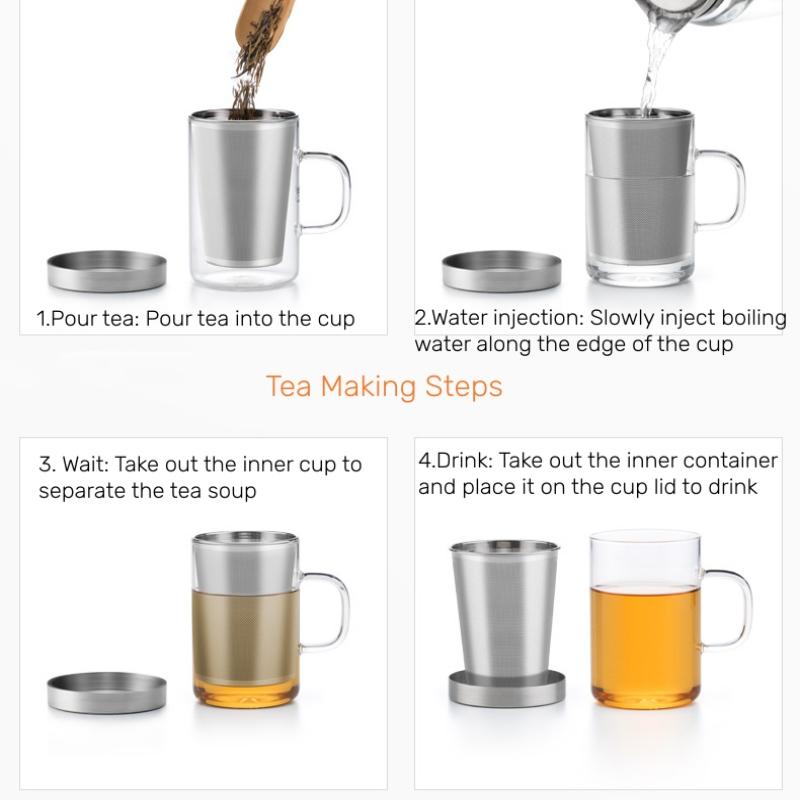 1.Pour tea: Pour tea into the cup

2.Water injection: Slowly inject boiling water along the edge of the cup

Tea Making Steps

3. Wait: Take out the inner cup to separate the tea soup

4.Drink: Take out the inner container and place it on the cup lid to drink