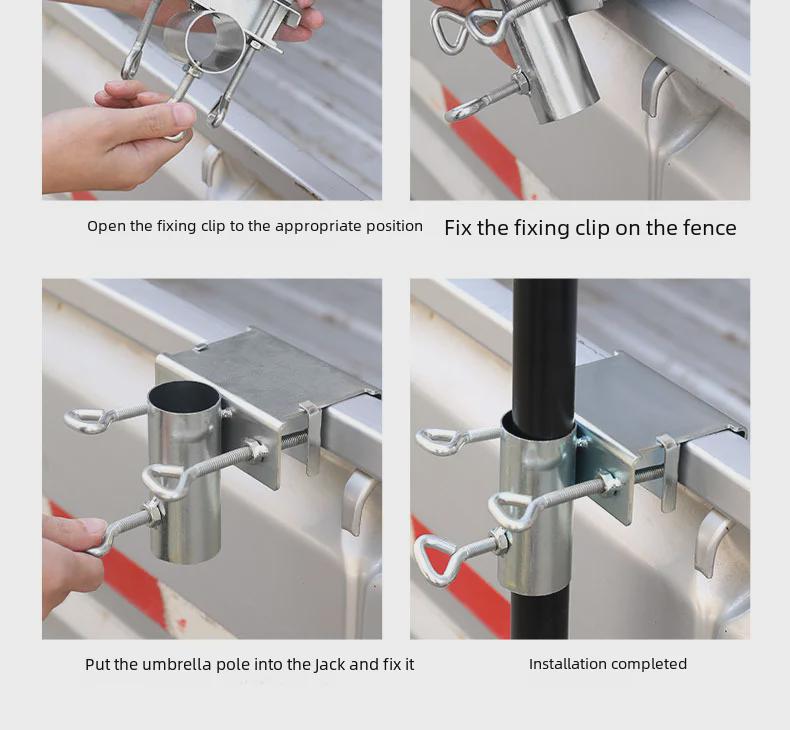 Open the fixing clip to the appropriate position

Fix the fixing clip on the fence

Put the umbrella pole into the Jack and fix it

Installation completed