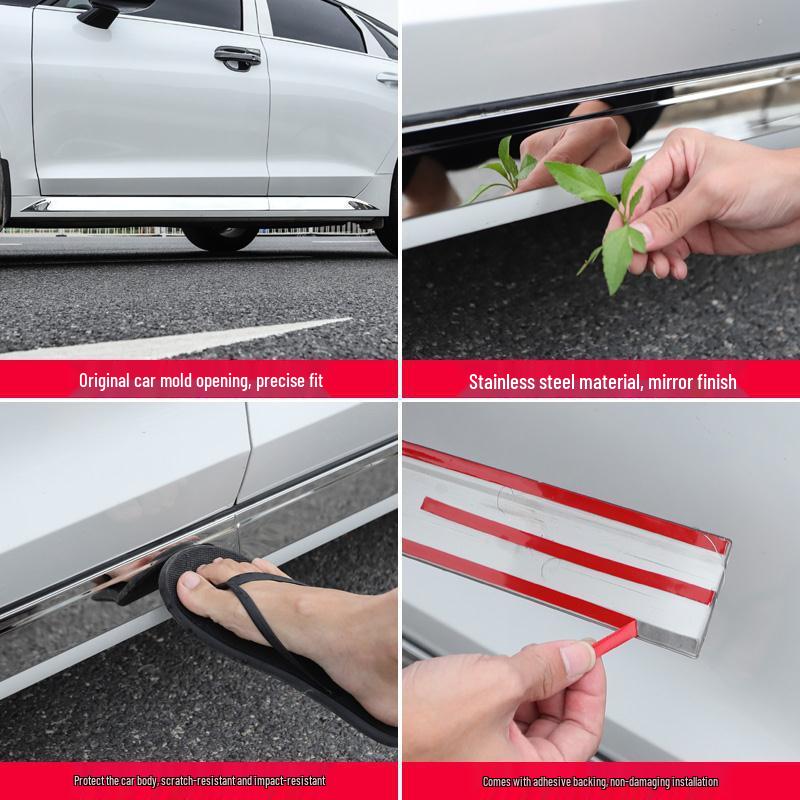 Original car mold opening, precise fit

Stainless steel material, mirror finish

Protect the car body, scratch-resistant and impact-resistant

Comes with adhesive backing, non-damaging installation