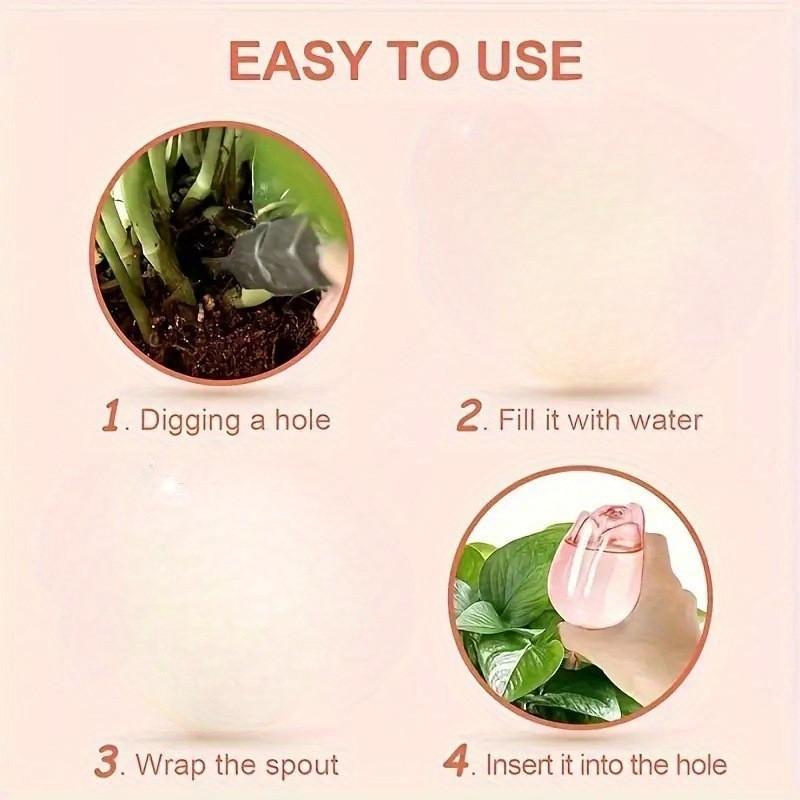 EASY TO USE

1. Digging a hole

2. Fill it with water

3. Wrap the spout

4. Insert it into the hole