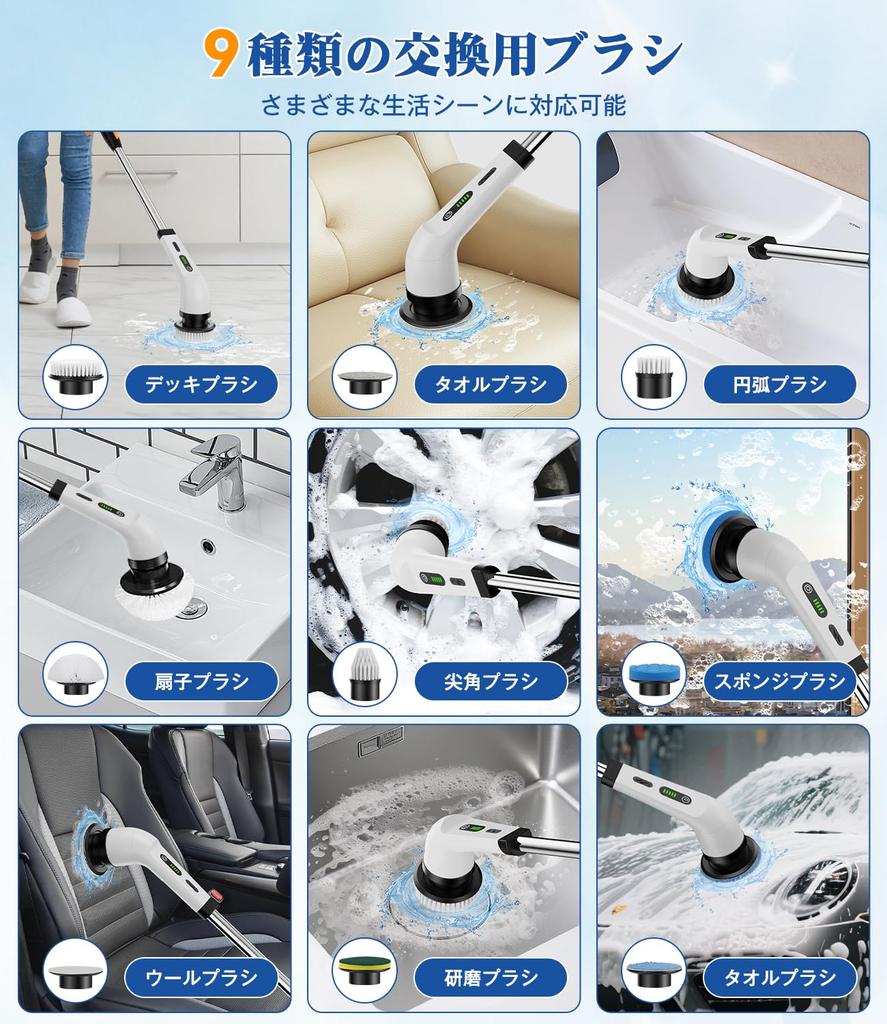 9種類の交換用ブラシ

さまざまな生活シーンに対応可能

デッキブラシ

タオルブラシ

円弧ブラシ

扇子ブラシ

尖角ブラシ

スポンジブラシ

ウールブラシ

研磨ブラシ

タオルブラシ