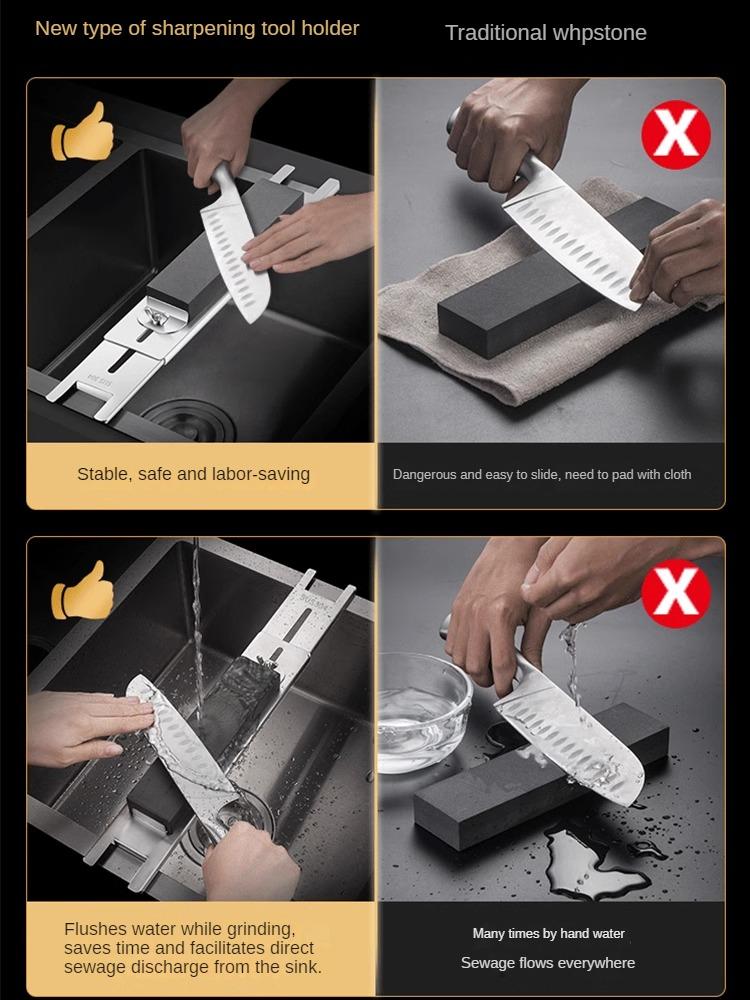 New type of sharpening tool holder

Traditional whpstone

Stable, safe and labor-saving

Dangerous and easy to slide, need to pad with cloth

Flushes water while grinding, saves time and facilitates direct sewage discharge from the sink.

Many times by hand water

Sewage flows everywhere