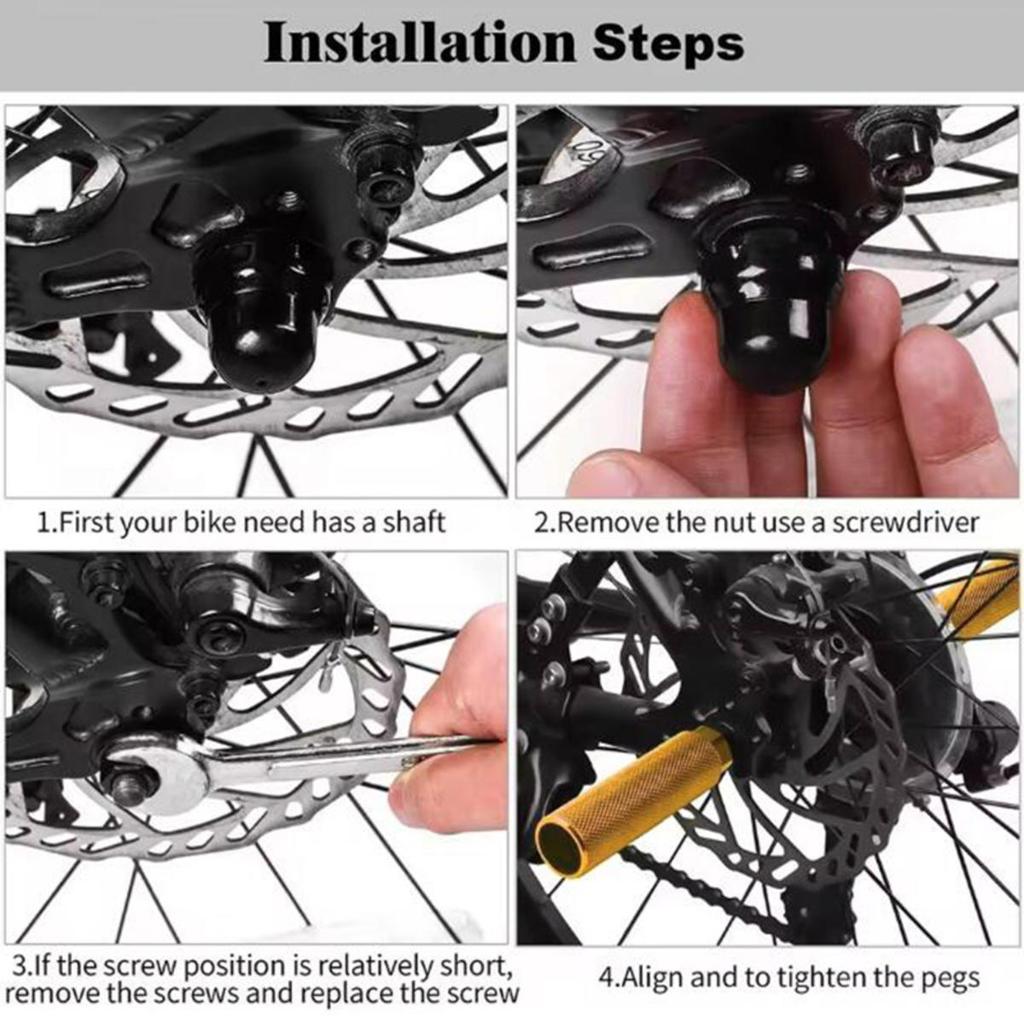 Installation Steps

1.First your bike need has a shaft

2.Remove the nut use a screwdriver

3.If the screw position is relatively short, remove the screws and replace the screw

4.Align and to tighten the pegs