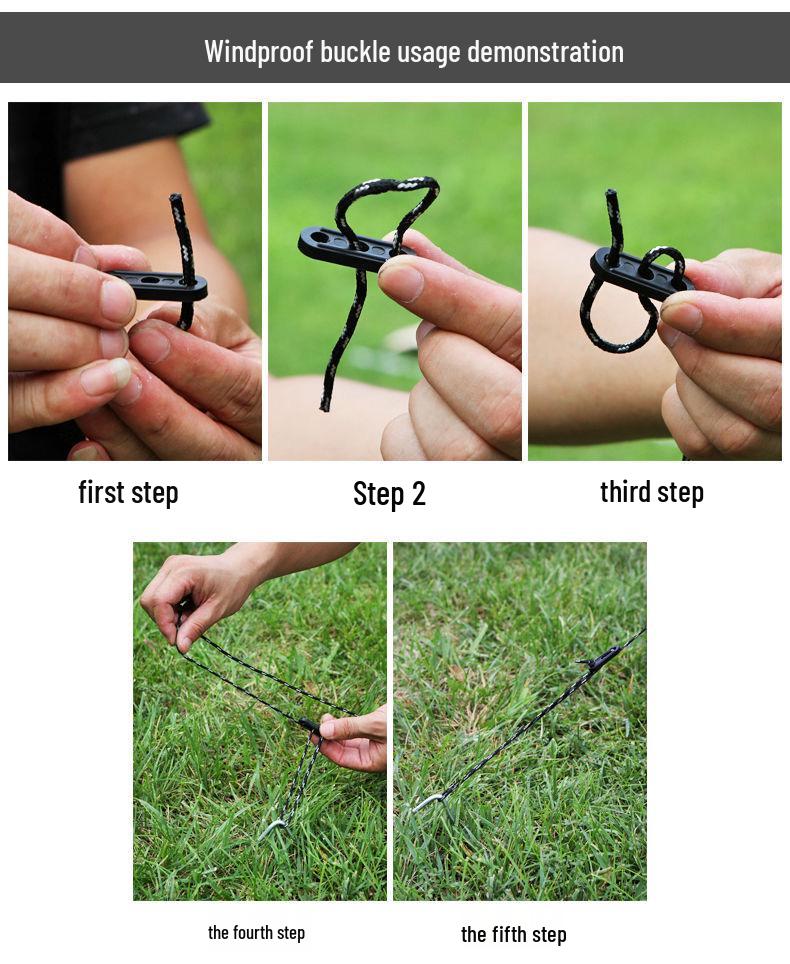 Windproof buckle usage demonstration

first step

Step 2

third step

the fourth step

the fifth step